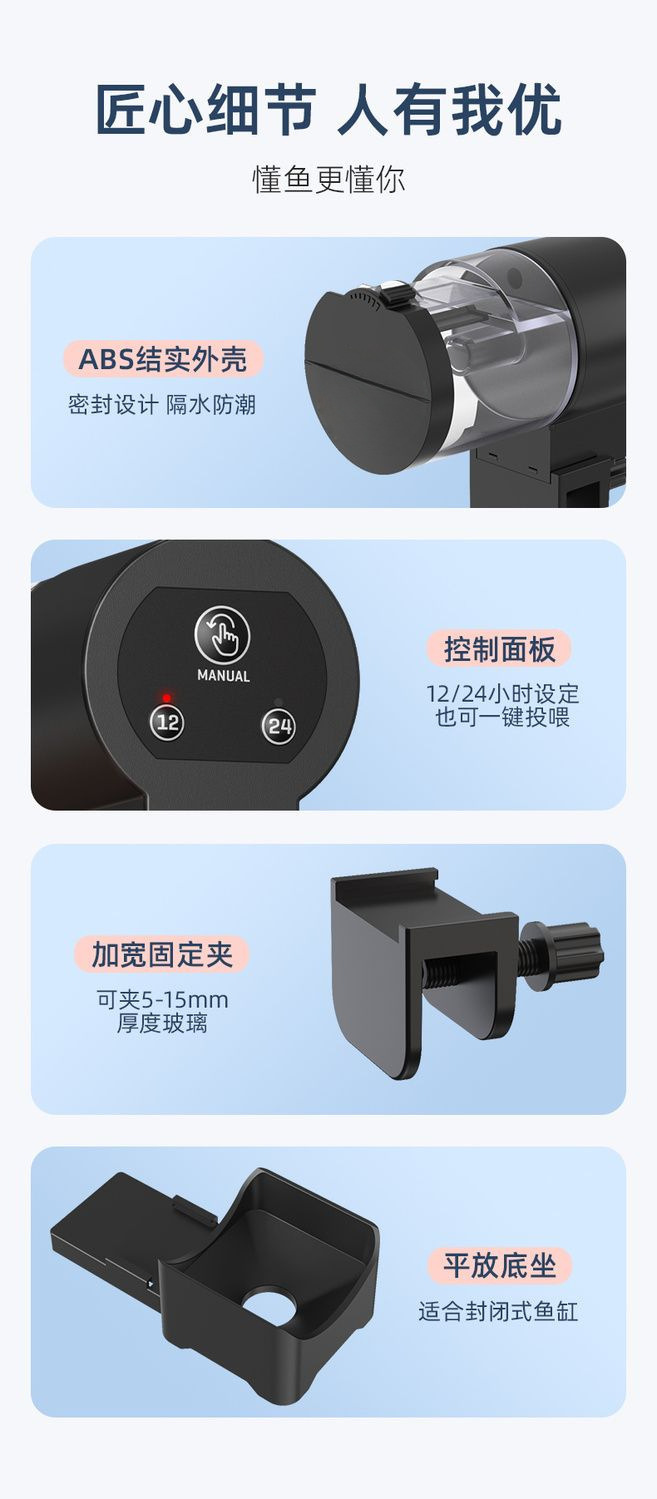 匠心细节 人有我优

懂鱼更懂你

ABS结实外壳

密封设计 隔水防潮

MANUAL

12

24

控制面板

12/24小时设定
也可一键投喂

加宽固定夹

可夹5-15mm
厚度玻璃

平放底坐

适合封闭式鱼缸