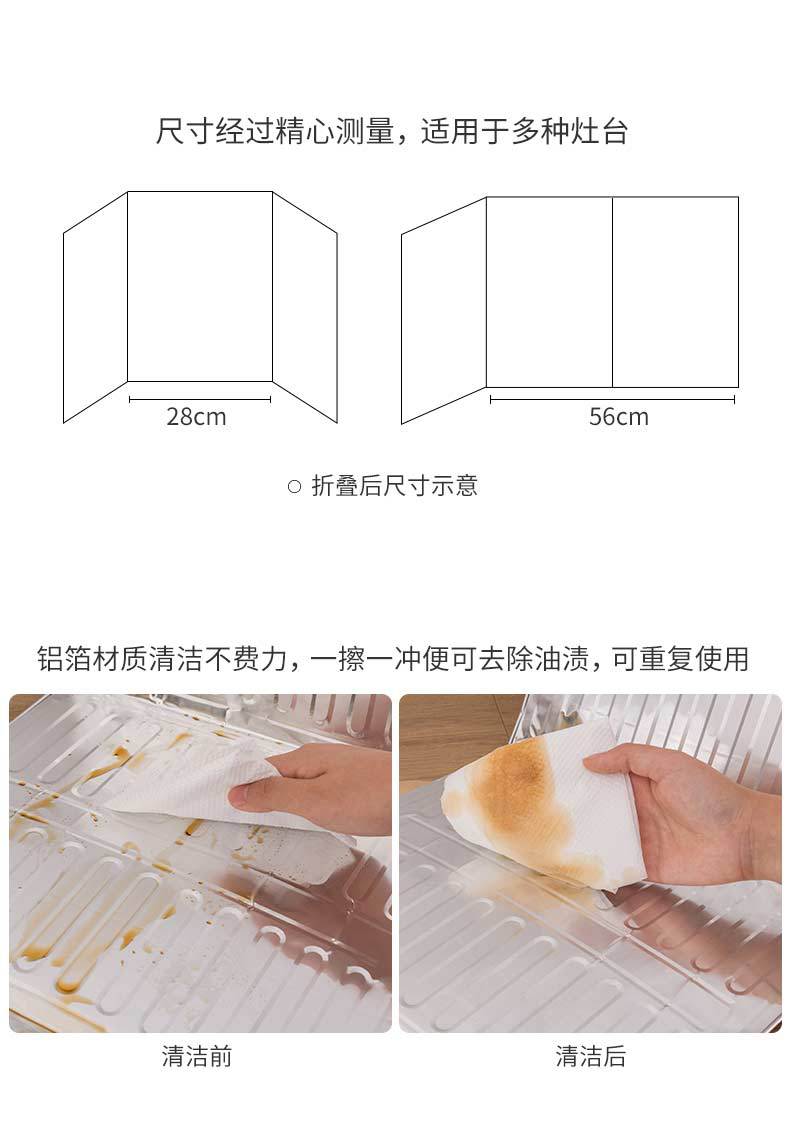 尺寸经过精心测量，适用于多种灶台

28cm

56cm

○ 折叠后尺寸示意

铝箔材质清洁不费力，一擦一冲便可去除油渍，可重复使用

清洁前

清洁后