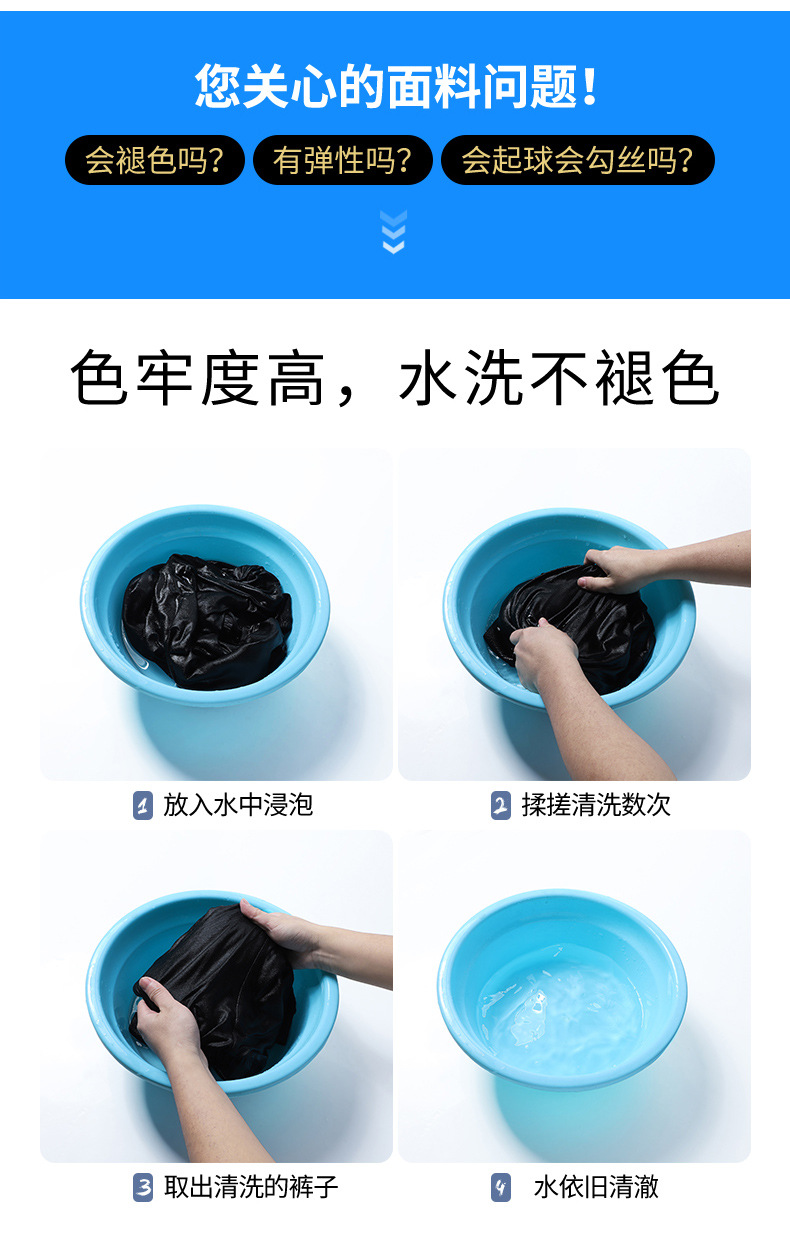 您关心的面料问题！

会褪色吗？ 有弹性吗？ 会起球会勾丝吗？

色牢度高，水洗不褪色

1 放入水中浸泡

2 揉搓清洗数次

3 取出清洗的裤子

4 水依旧清澈