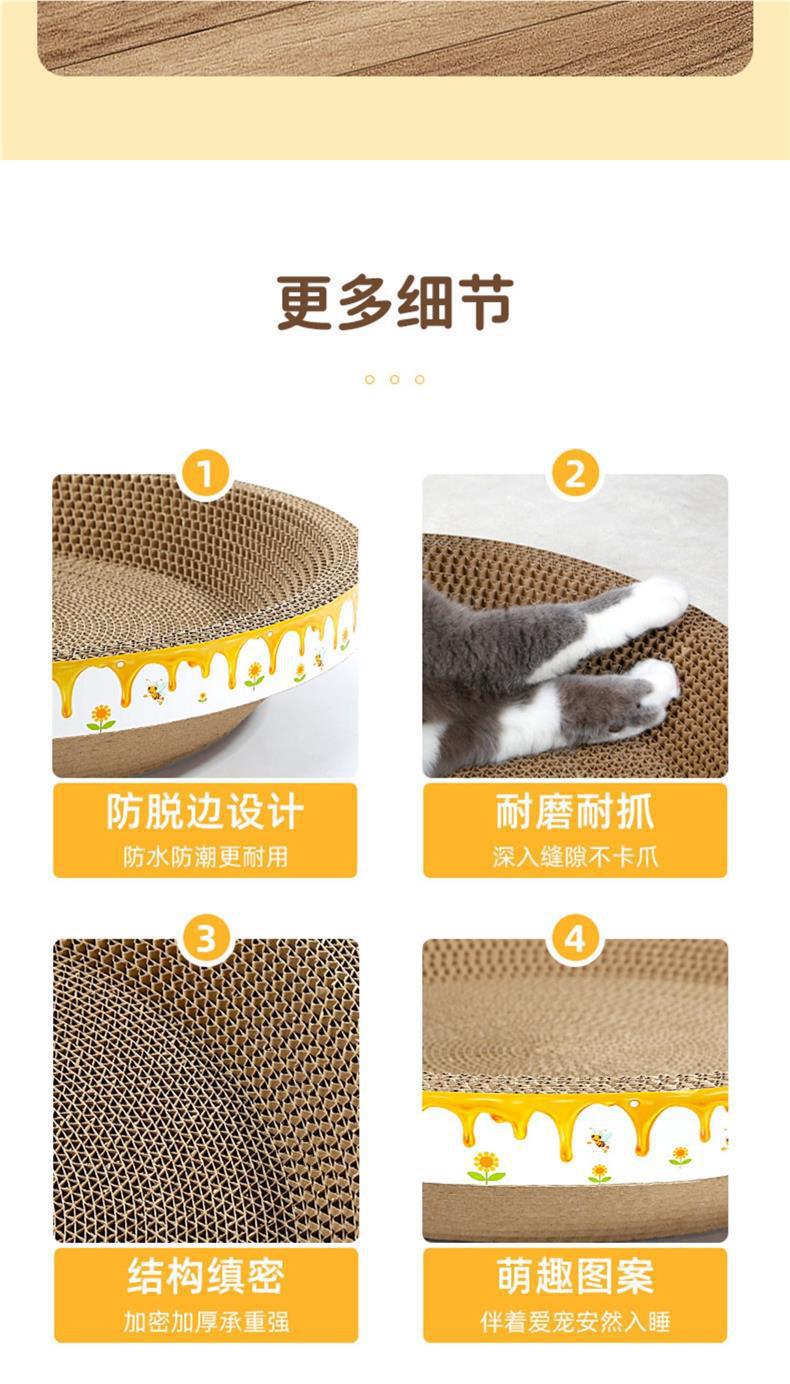 更多细节

1

防脱边设计
防水防潮更耐用

2

耐磨耐抓
深入缝隙不卡爪

3

结构缜密
加密加厚承重强

4

萌趣图案
伴着爱宠安然入睡