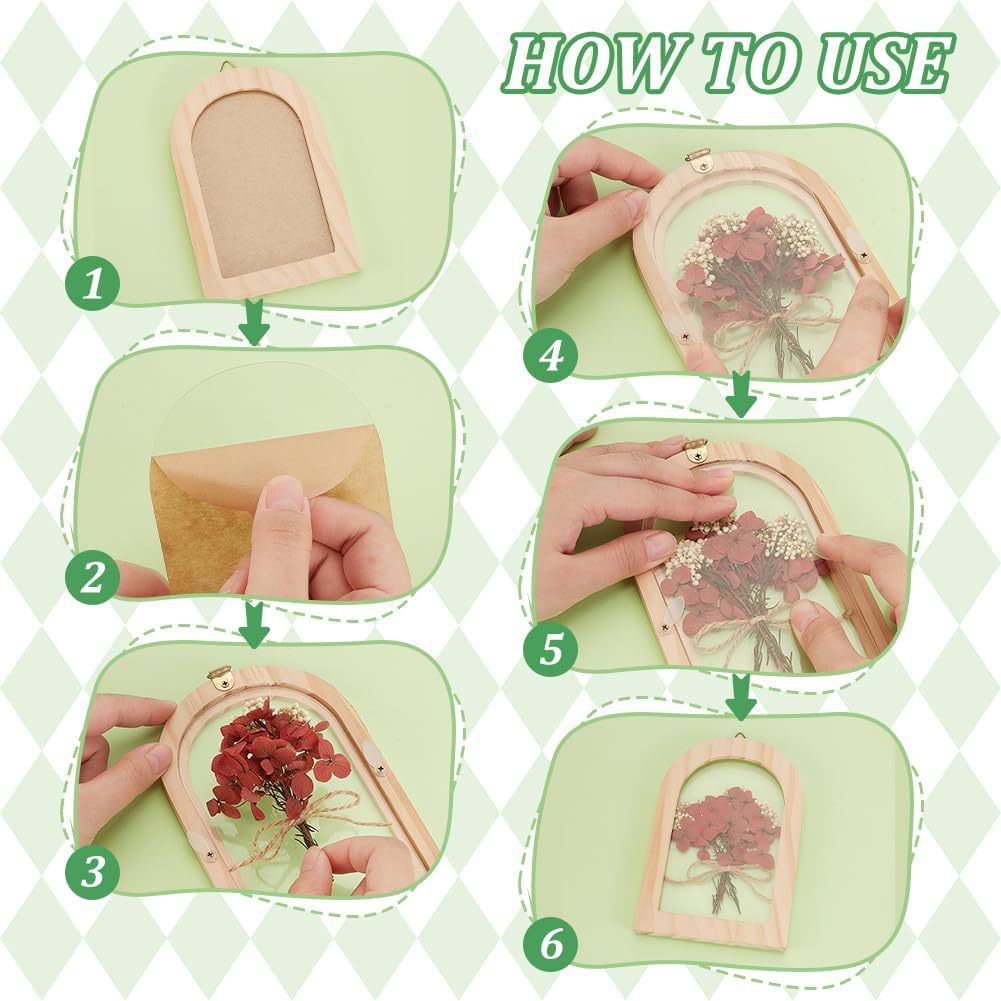 HOW TO USE

1

2

3

4

5

6