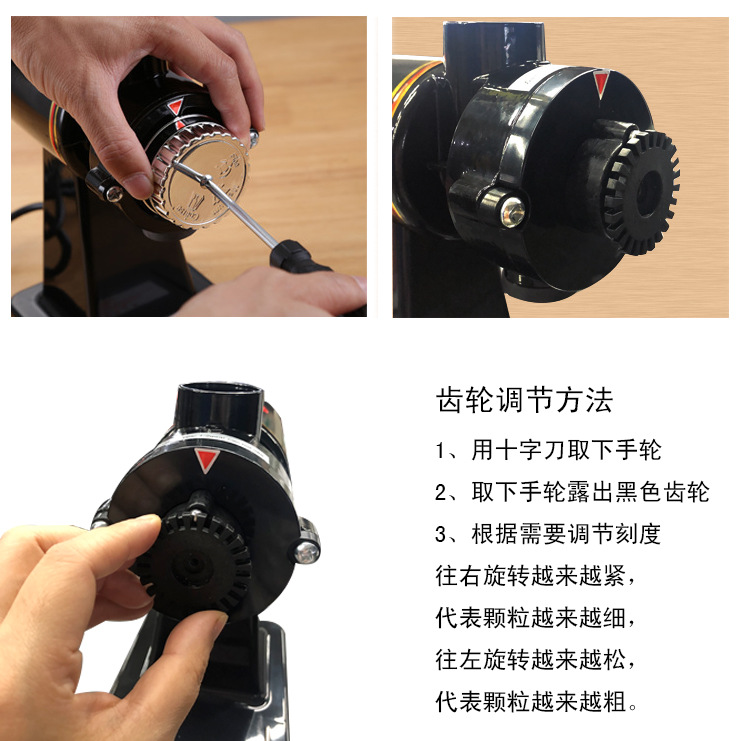 齿轮调节方法

1、用十字刀取下手轮

2、取下手轮露出黑色齿轮

3、根据需要调节刻度

往右旋转越来越紧，

代表颗粒越来越细，

往左旋转越来越松，

代表颗粒越来越粗。