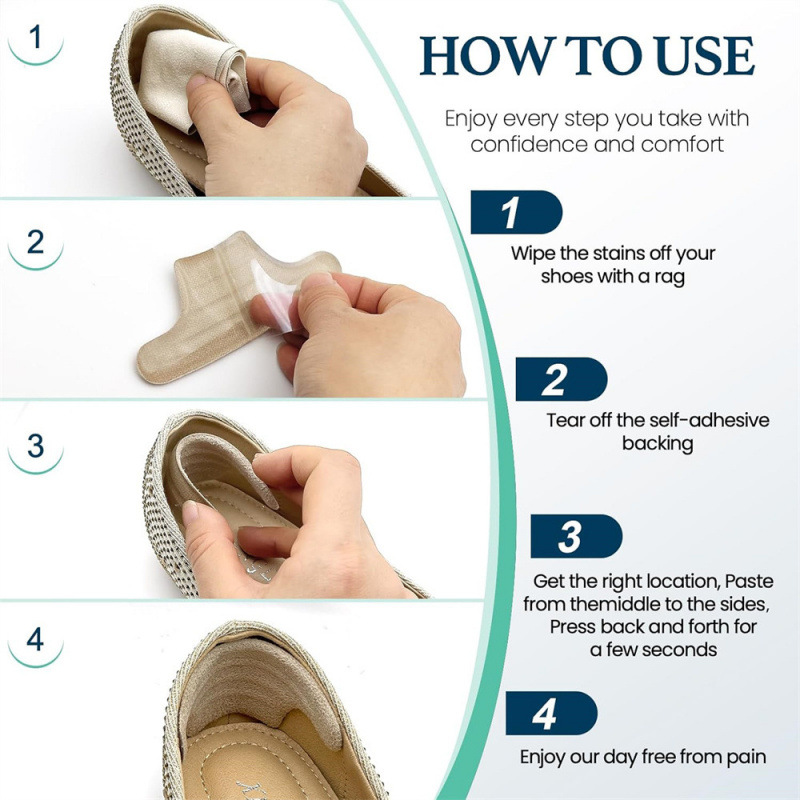 1

2

3

4

HOW TO USE

Enjoy every step you take with confidence and comfort

1

Wipe the stains off your shoes with a rag

2

Tear off the self-adhesive backing

3

Get the right location, Paste from themiddle to the sides, Press back and forth for a few seconds

4

Enjoy our day free from pain