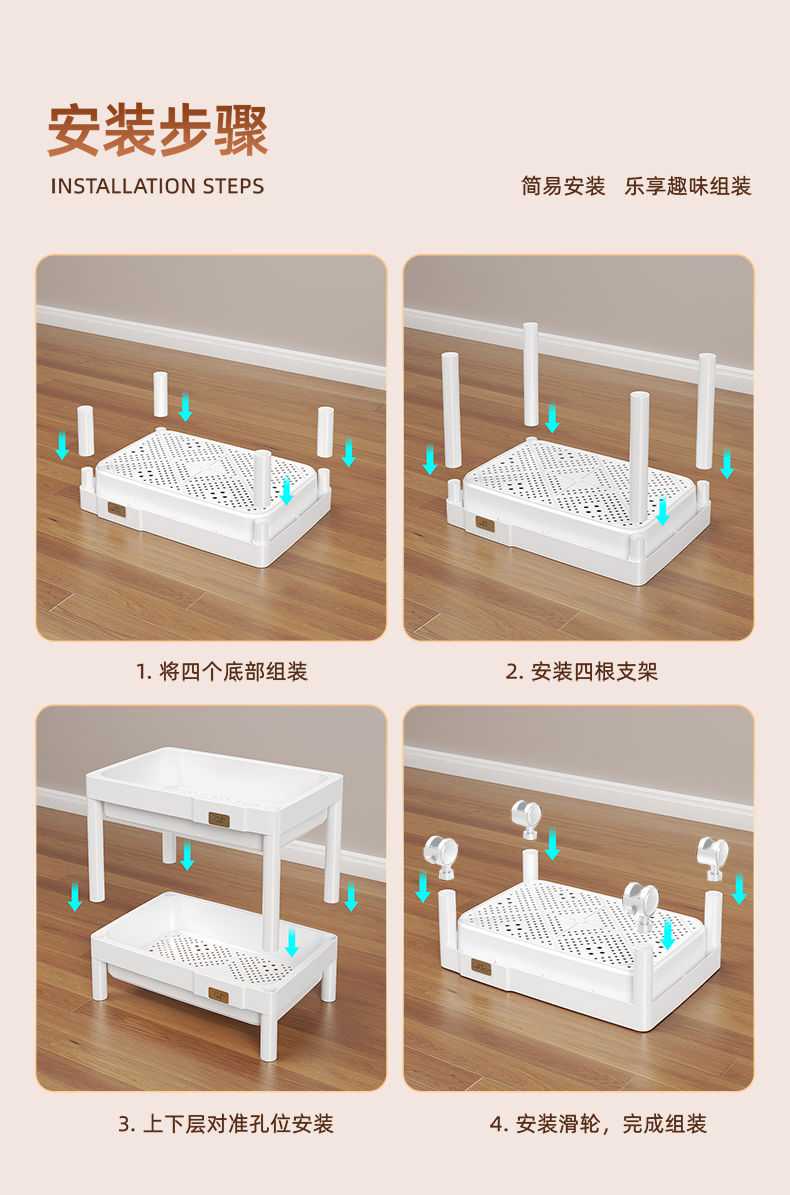 安装步骤

INSTALLATION STEPS

简易安装　乐享趣味组装

1. 将四个底部组装

2. 安装四根支架

3. 上下层对准孔位安装

4. 安装滑轮，完成组装