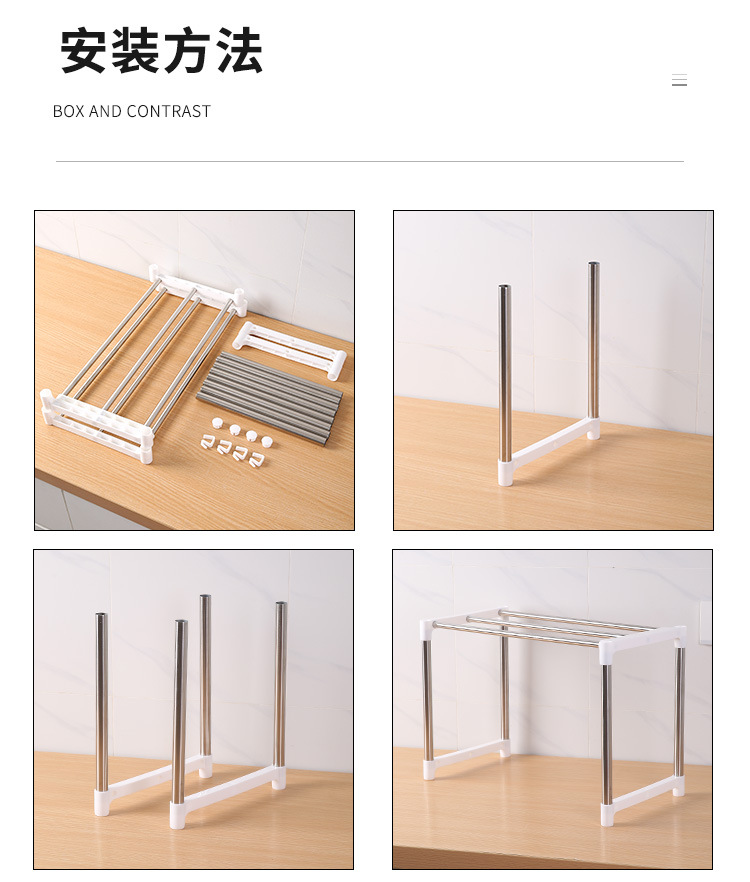 安装方法

BOX AND CONTRAST