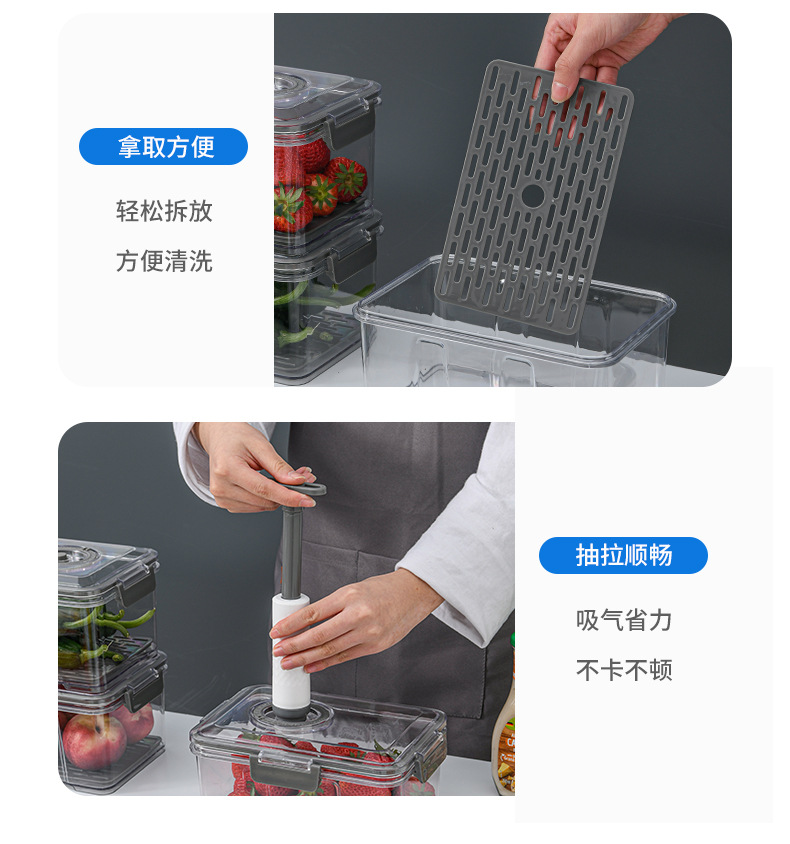 拿取方便

轻松拆放

方便清洗

抽拉顺畅

吸气省力

不卡不顿