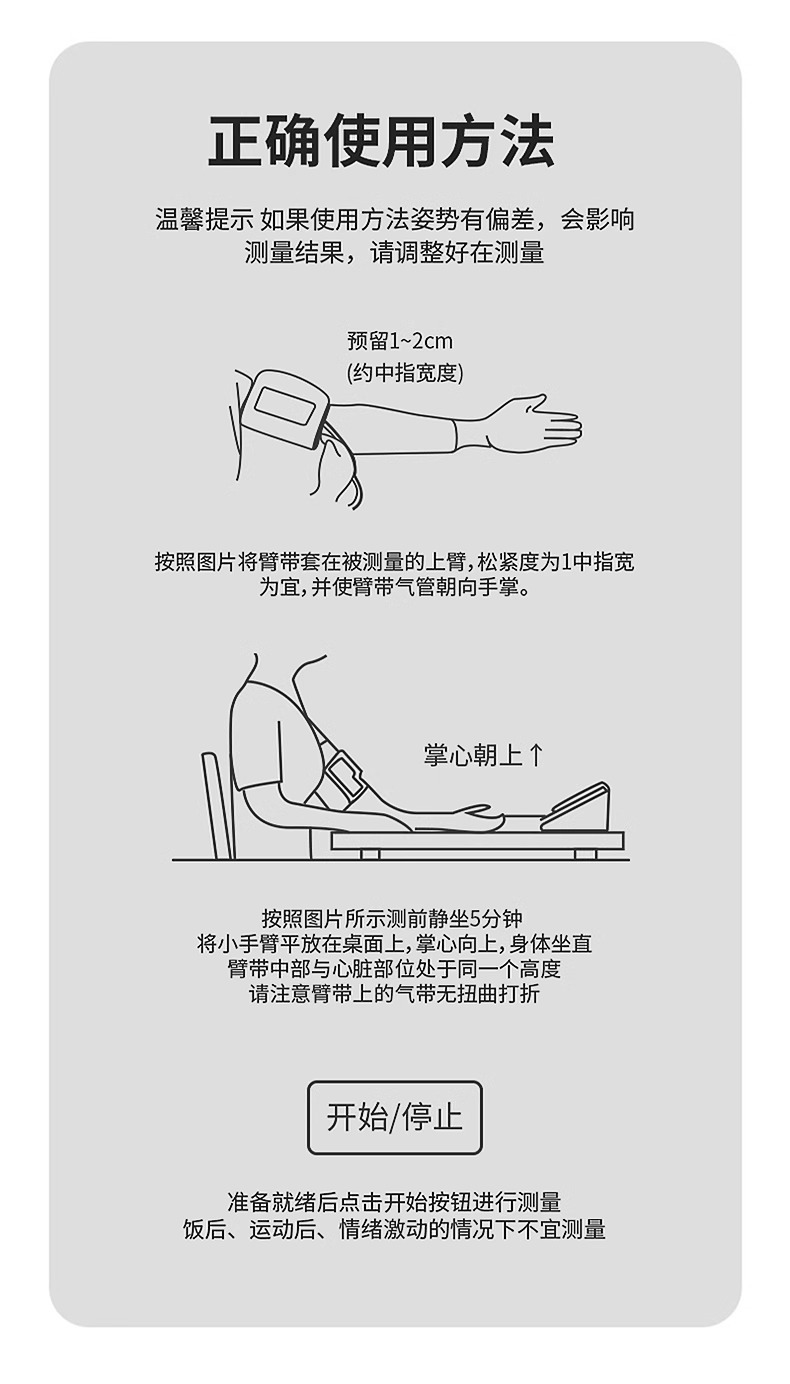 正确使用方法

温馨提示 如果使用方法姿势有偏差，会影响测量结果，请调整好在测量

预留1~2cm
(约中指宽度)

按照图片将臂带套在被测量的上臂,松紧度为1中指宽为宜,并使臂带气管朝向手掌。

掌心朝上↑

按照图片所示测前静坐5分钟
将小手臂平放在桌面上,掌心向上,身体坐直
臂带中部与心脏部位处于同一个高度
请注意臂带上的气带无扭曲打折

开始/停止

准备就绪后点击开始按钮进行测量
饭后、运动后、情绪激动的情况下不宜测量