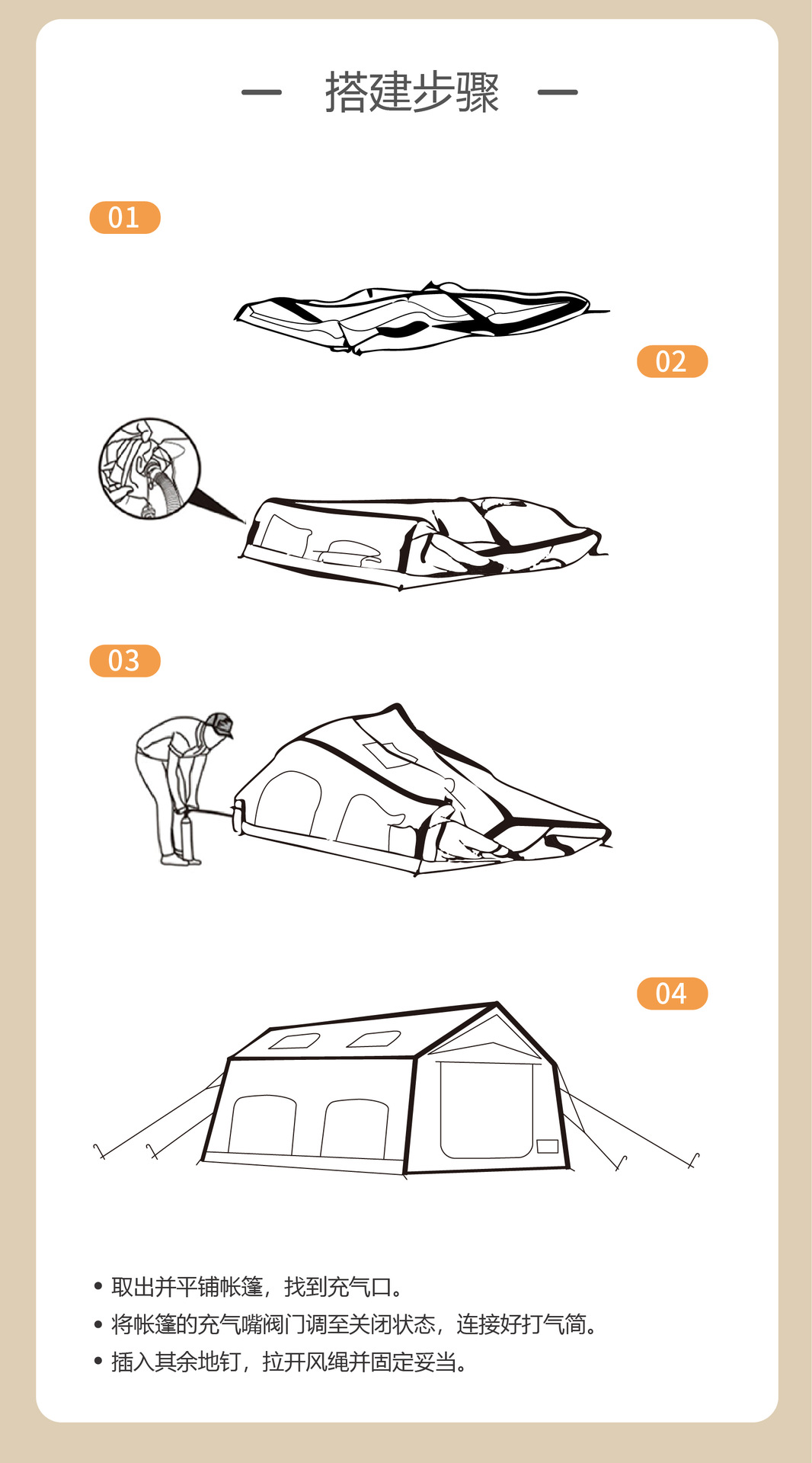 — 搭建步骤 —

01

02

03

04

• 取出并平铺帐篷，找到充气口。
• 将帐篷的充气嘴阀门调至关闭状态，连接好打气筒。
• 插入其余地钉，拉开风绳并固定妥当。