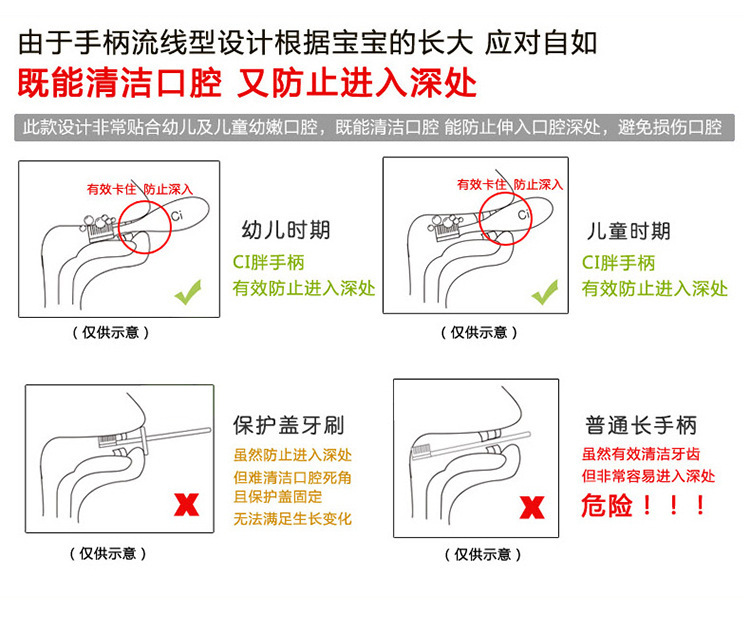 由于手柄流线型设计根据宝宝的长大 应对自如
既能清洁口腔 又防止进入深处

此款设计非常贴合幼儿及儿童幼嫩口腔，既能清洁口腔 能防止伸入口腔深处，避免损伤口腔

有效卡住 防止深入
Ci

幼儿时期
CI胖手柄
有效防止进入深处

（仅供示意）

有效卡住 防止深入
Ci

儿童时期
CI胖手柄
有效防止进入深处

（仅供示意）

保护盖牙刷
虽然防止进入深处
但难清洁口腔死角
且保护盖固定
无法满足生长变化

（仅供示意）

普通长手柄
虽然有效清洁牙齿
但非常容易进入深处
危险！！！

（仅供示意）