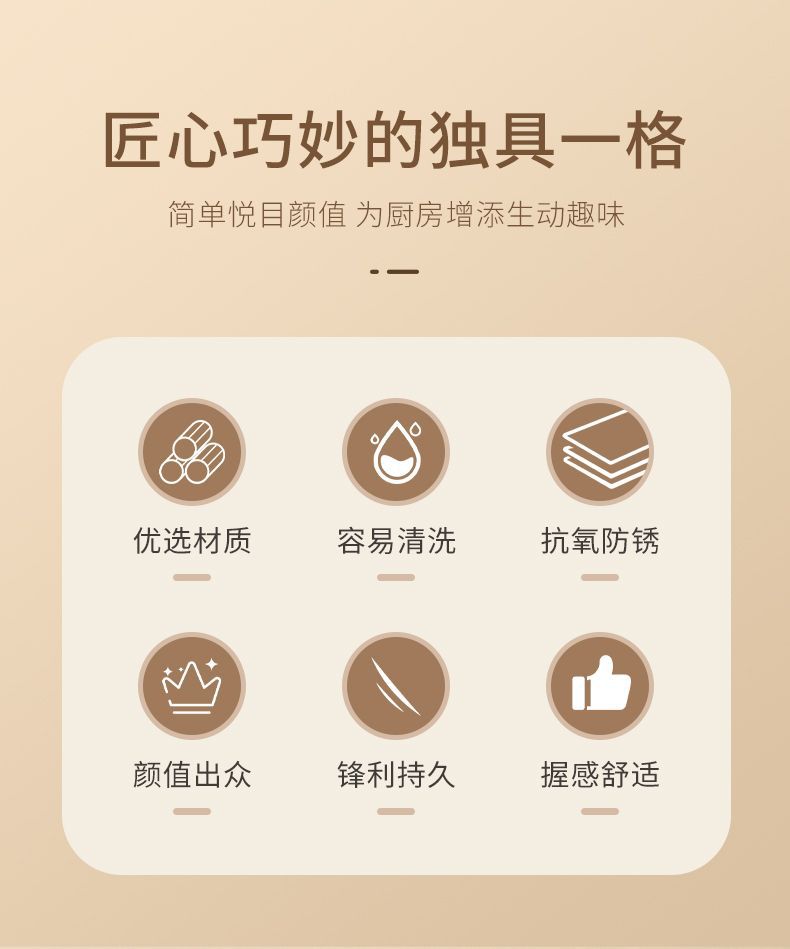 匠心巧妙的独具一格

简单悦目颜值 为厨房增添生动趣味

优选材质

容易清洗

抗氧防锈

颜值出众

锋利持久

握感舒适