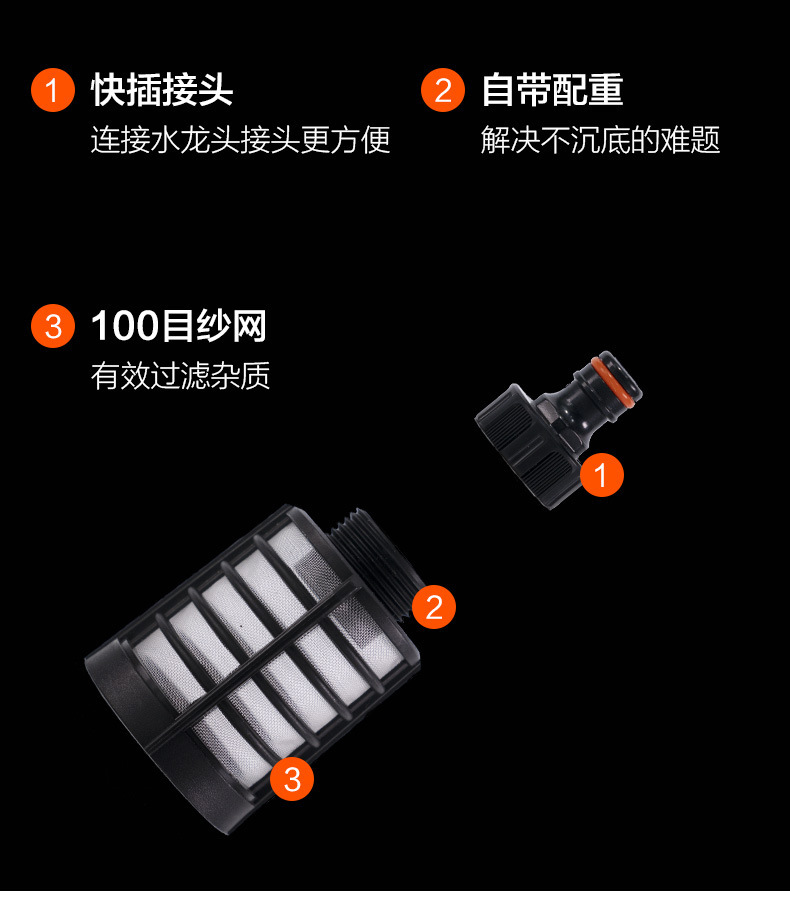 1 快插接头
连接水龙头接头更方便

2 自带配重
解决不沉底的难题

3 100目纱网
有效过滤杂质

1

2

3