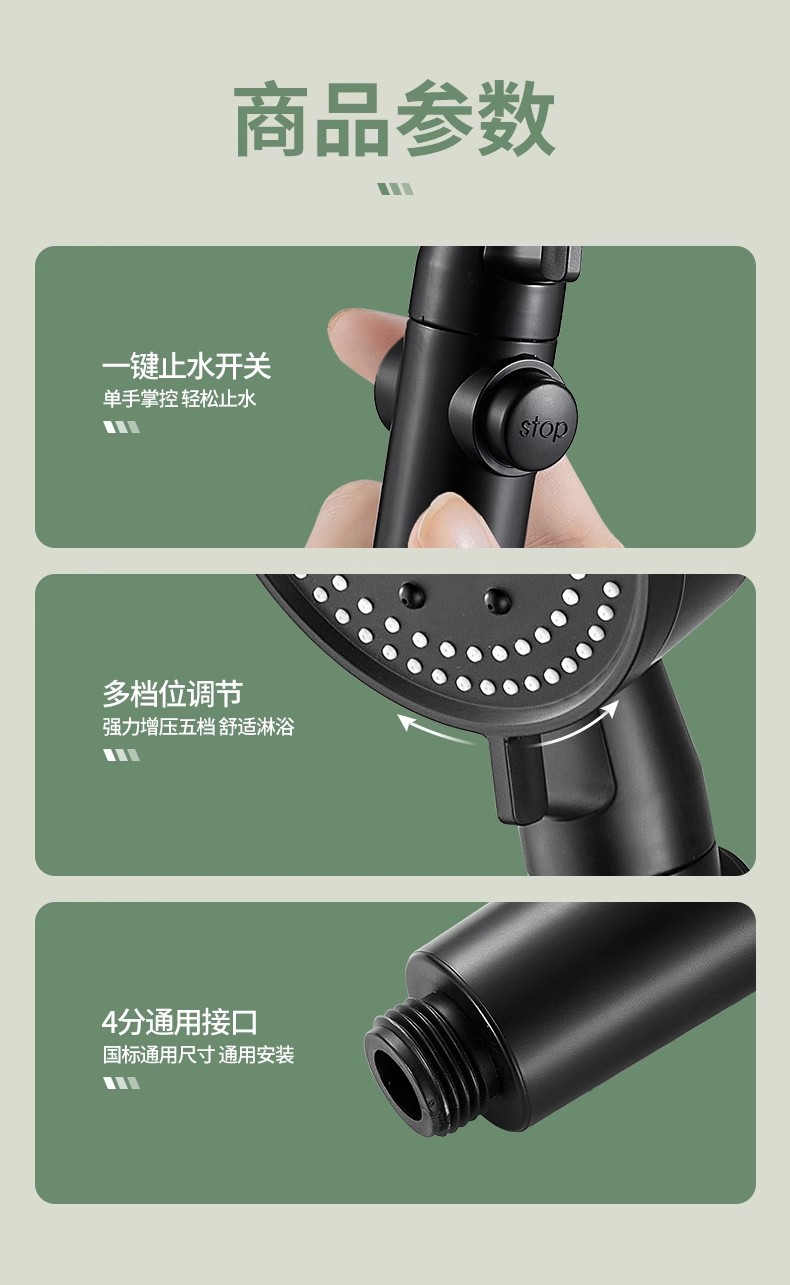 商品参数

一键止水开关
单手掌控 轻松止水

stop

多档位调节
强力增压五档 舒适淋浴

4分通用接口
国标通用尺寸 通用安装