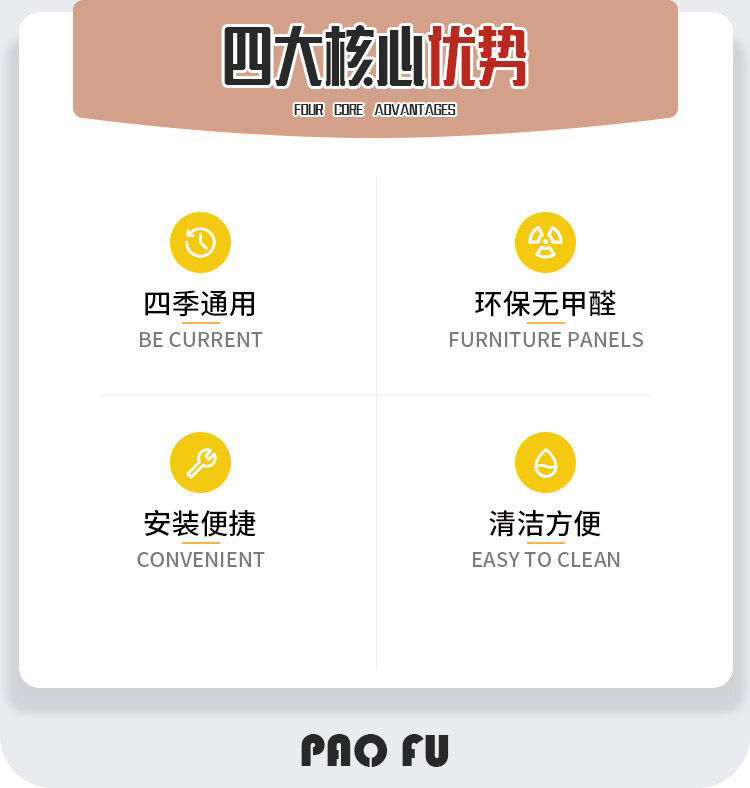 四大核心优势

FOUR CORE ADVANTAGES

四季通用
BE CURRENT

环保无甲醛
FURNITURE PANELS

安装便捷
CONVENIENT

清洁方便
EASY TO CLEAN

PAO FU