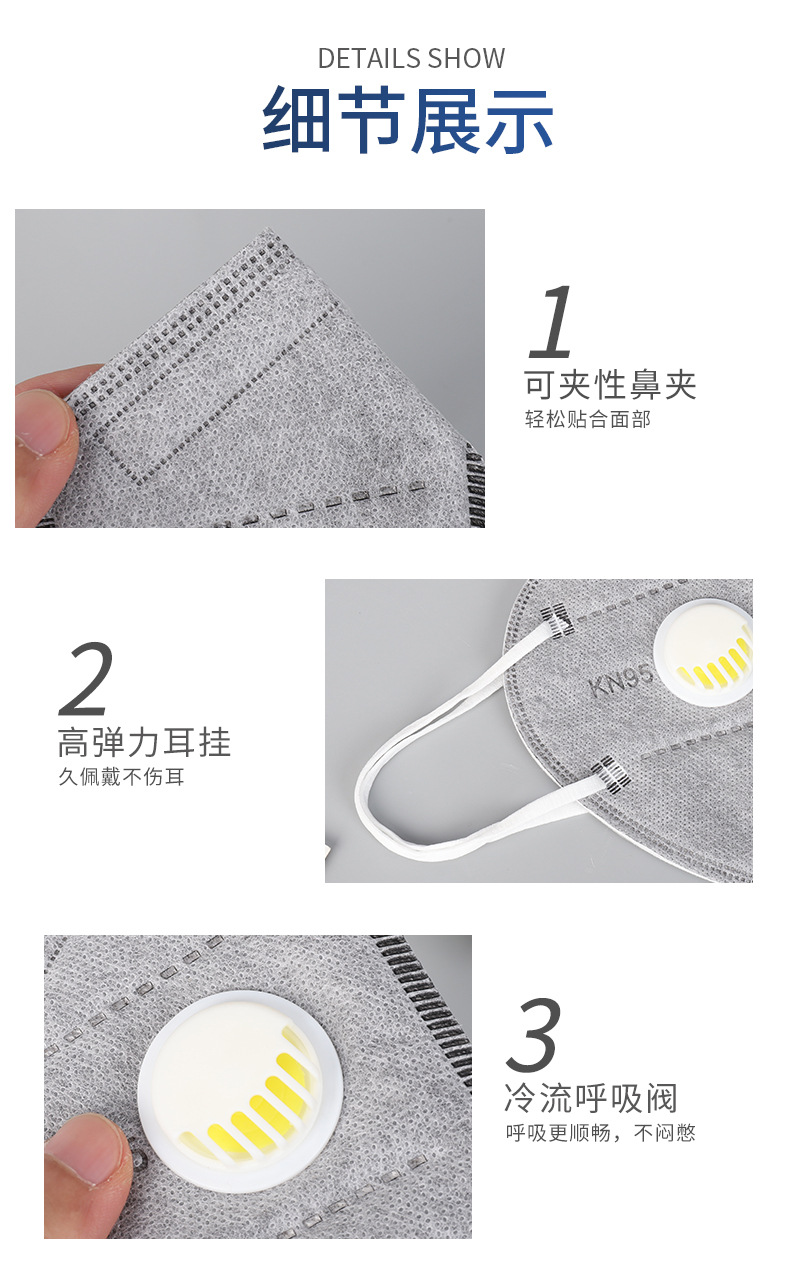 DETAILS SHOW
细节展示

1
可夹性鼻夹
轻松贴合面部

2
高弹力耳挂
久佩戴不伤耳

KN95

3
冷流呼吸阀
呼吸更顺畅，不闷憋