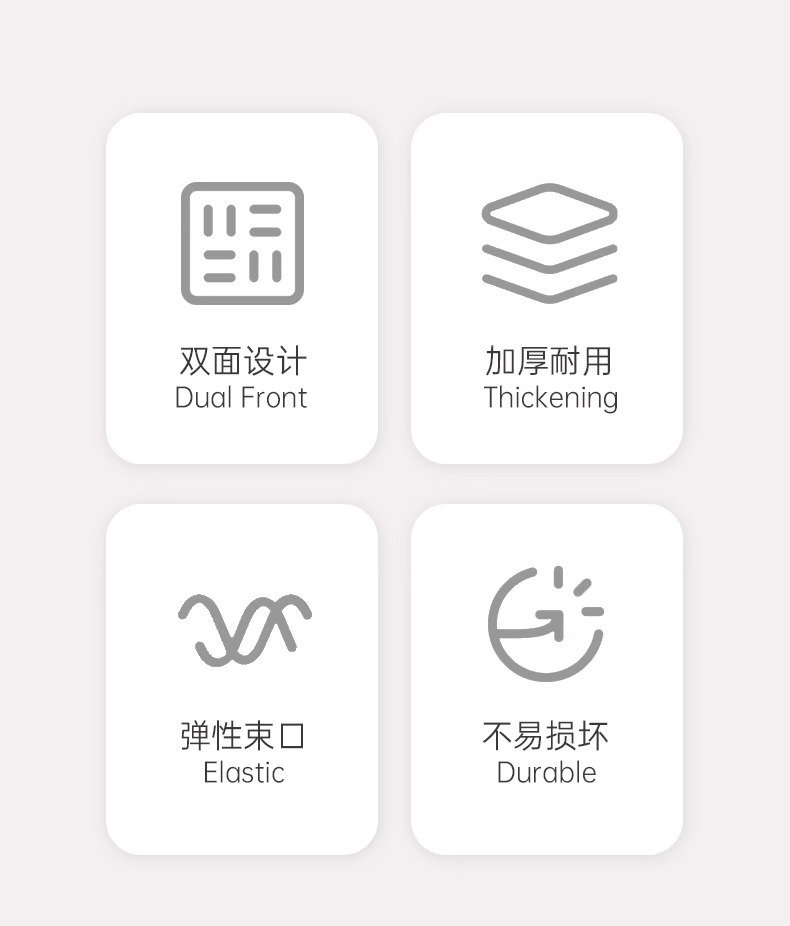 双面设计
Dual Front

加厚耐用
Thickening

弹性束口
Elastic

不易损坏
Durable