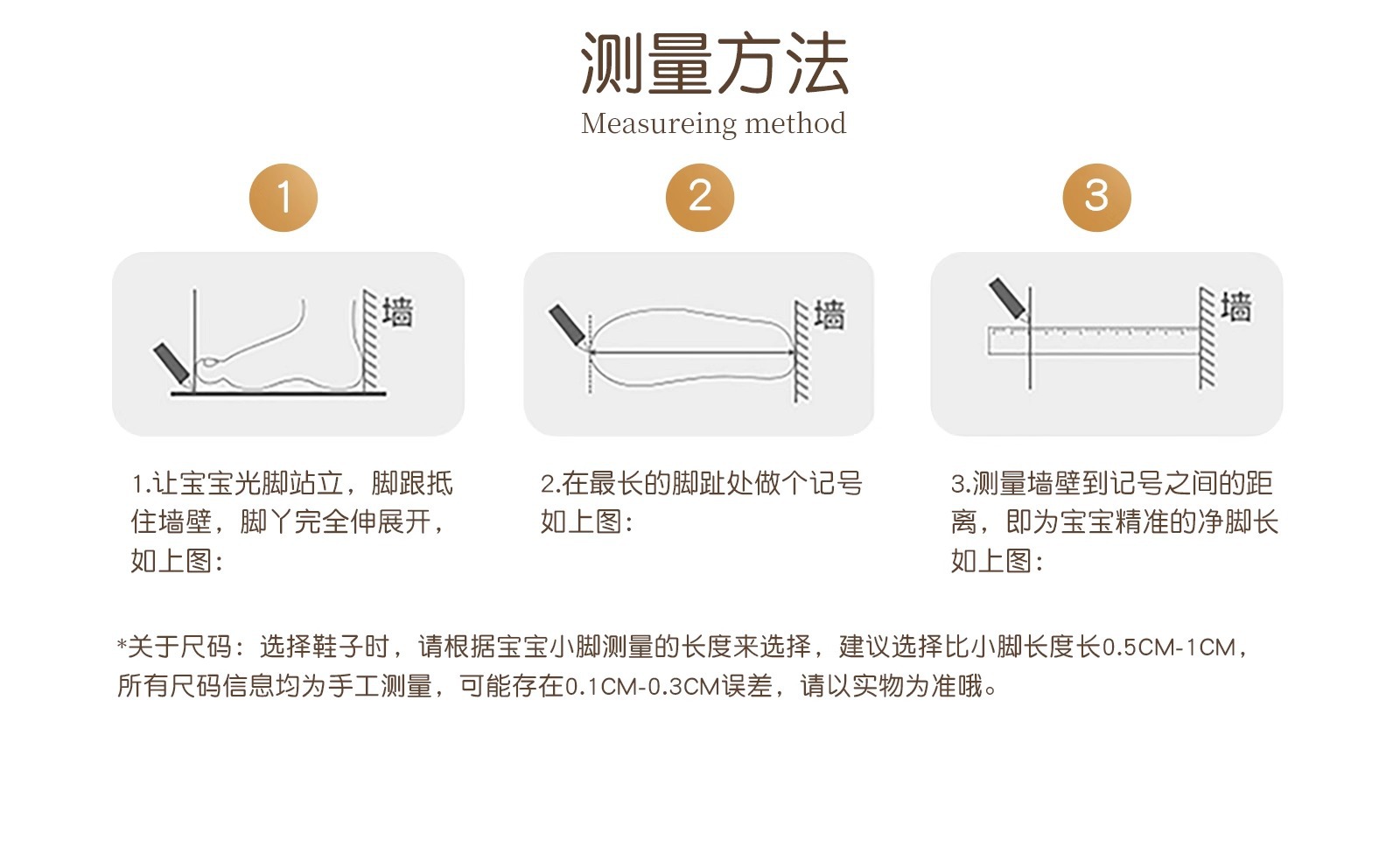 测量方法
Measureing method

1

墙

1.让宝宝光脚站立，脚跟抵住墙壁，脚丫完全伸展开，如上图：

2

墙

2.在最长的脚趾处做个记号如上图：

3

墙

3.测量墙壁到记号之间的距离，即为宝宝精准的净脚长如上图：

*关于尺码：选择鞋子时，请根据宝宝小脚测量的长度来选择，建议选择比小脚长度长0.5CM-1CM，所有尺码信息均为手工测量，可能存在0.1CM-0.3CM误差，请以实物为准哦。