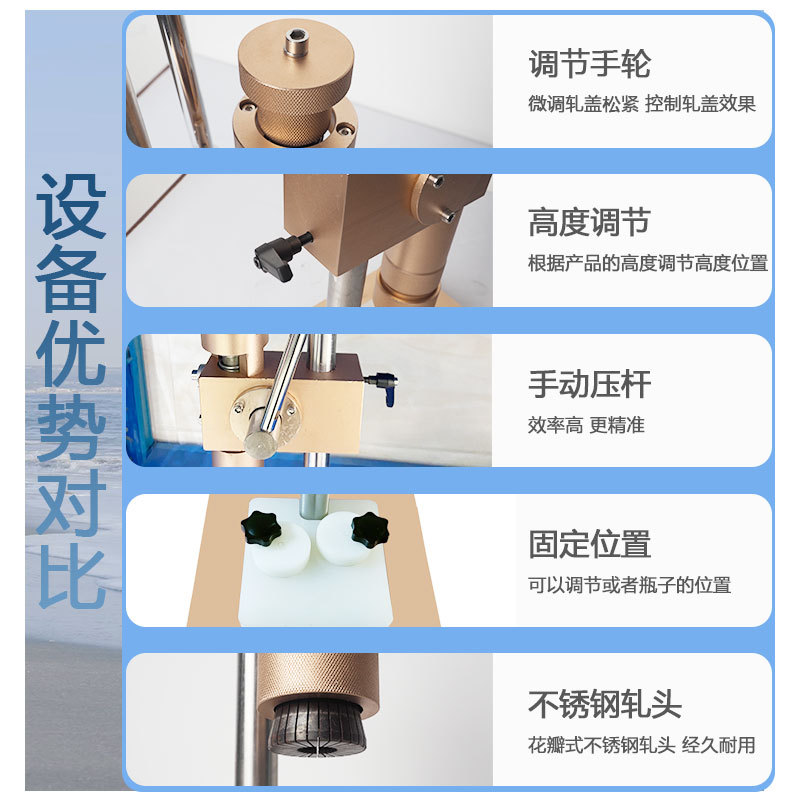 设备优势对比

调节手轮
微调轧盖松紧 控制轧盖效果

高度调节
根据产品的高度调节高度位置

手动压杆
效率高 更精准

固定位置
可以调节或者瓶子的位置

不锈钢轧头
花瓣式不锈钢轧头 经久耐用