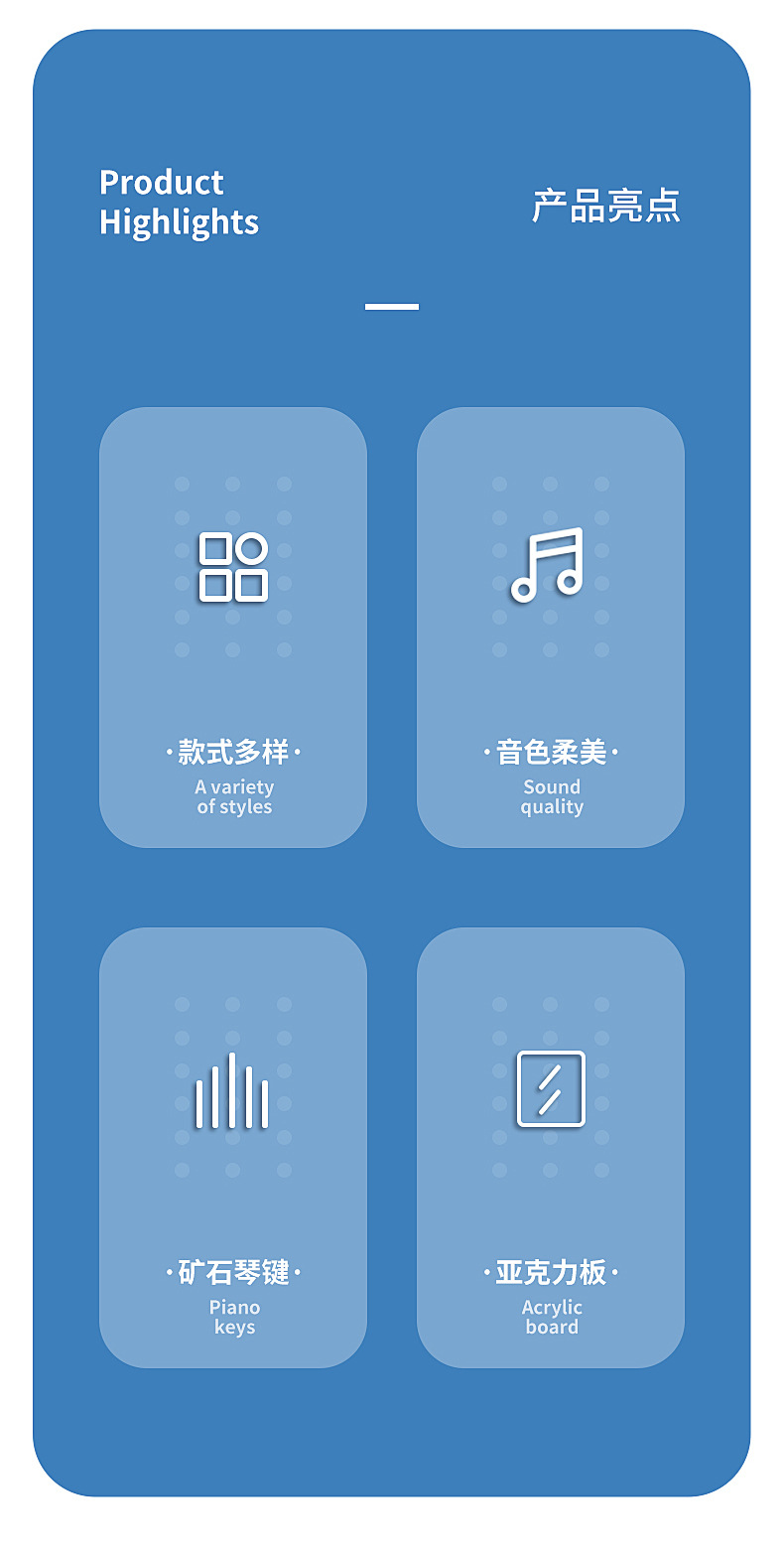 Product
Highlights

产品亮点

·款式多样·
A variety
of styles

·音色柔美·
Sound
quality

·矿石琴键·
Piano
keys

·亚克力板·
Acrylic
board