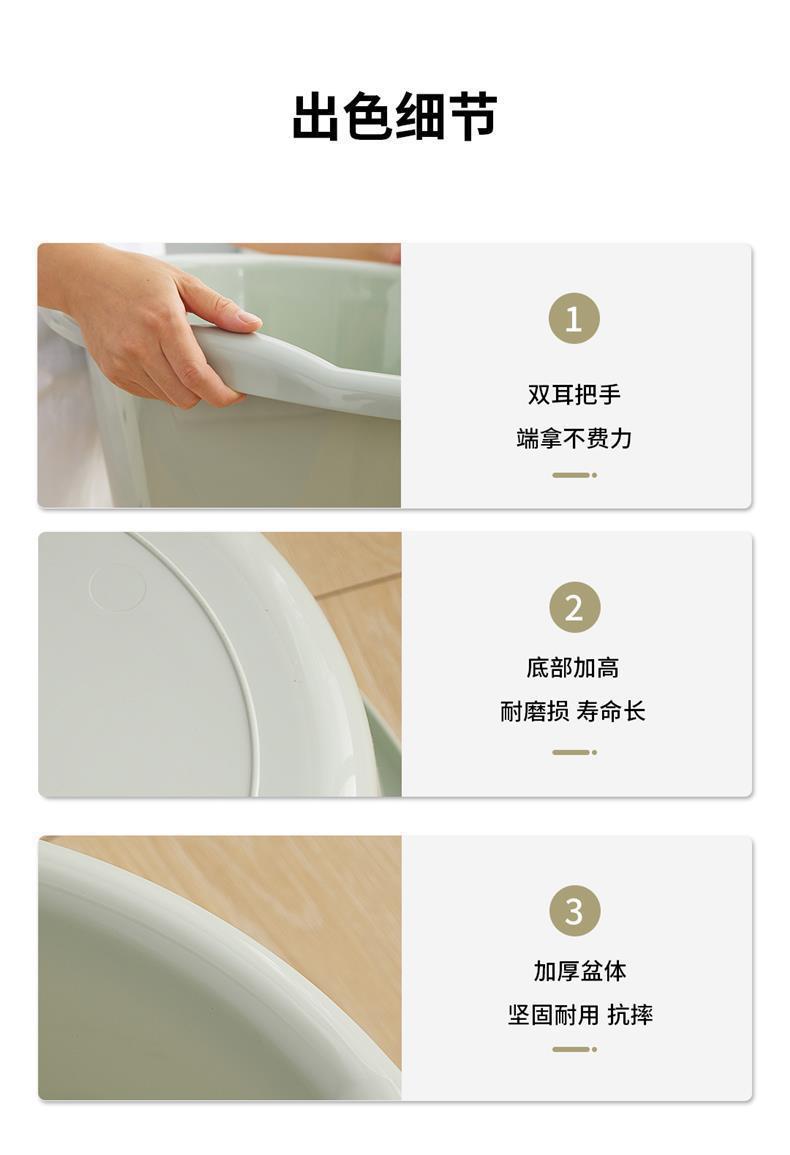 出色细节

1

双耳把手

端拿不费力

2

底部加高

耐磨损 寿命长

3

加厚盆体

坚固耐用 抗摔