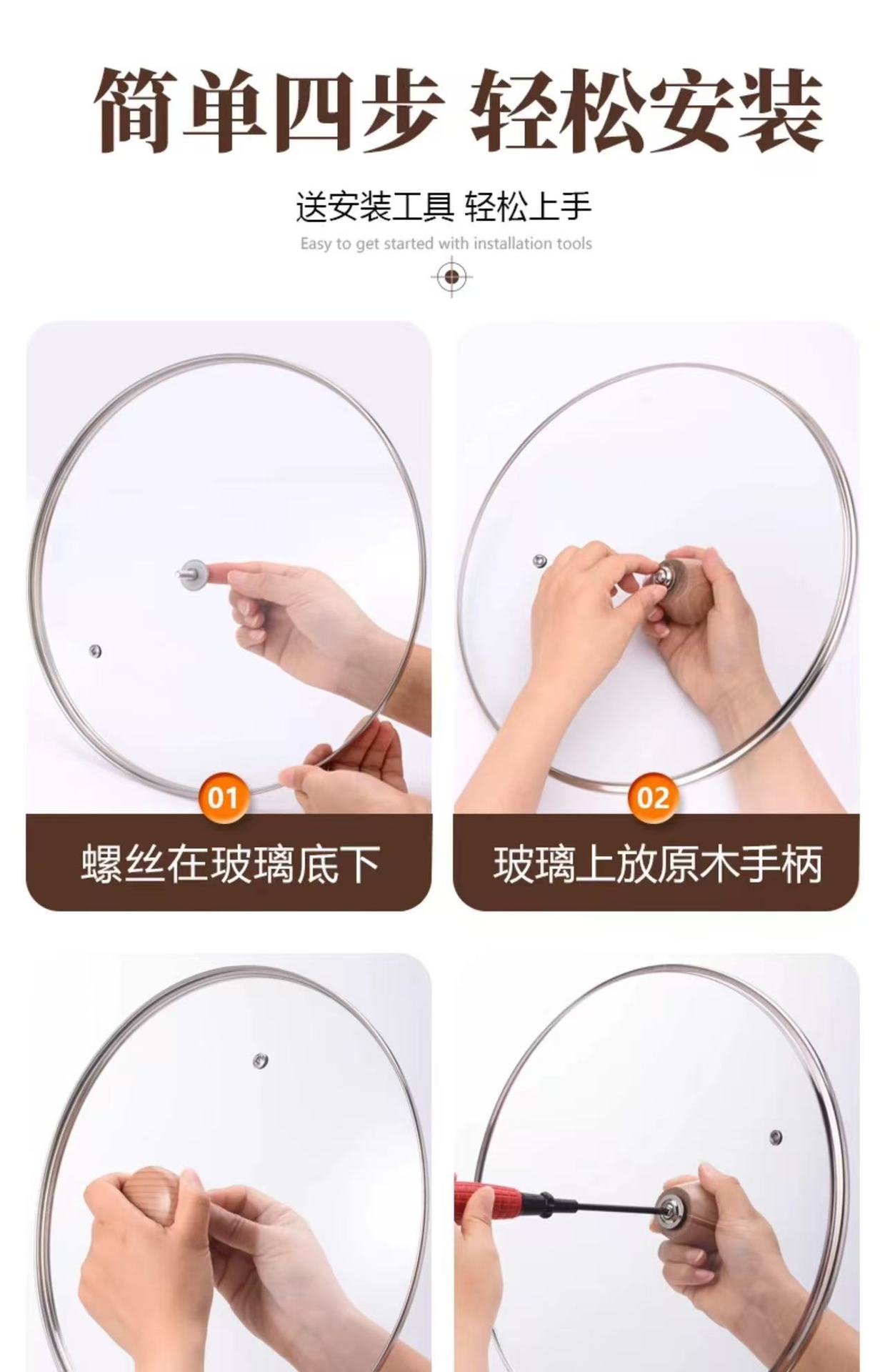 简单四步 轻松安装

送安装工具 轻松上手

Easy to get started with installation tools

01

螺丝在玻璃底下

02

玻璃上放原木手柄