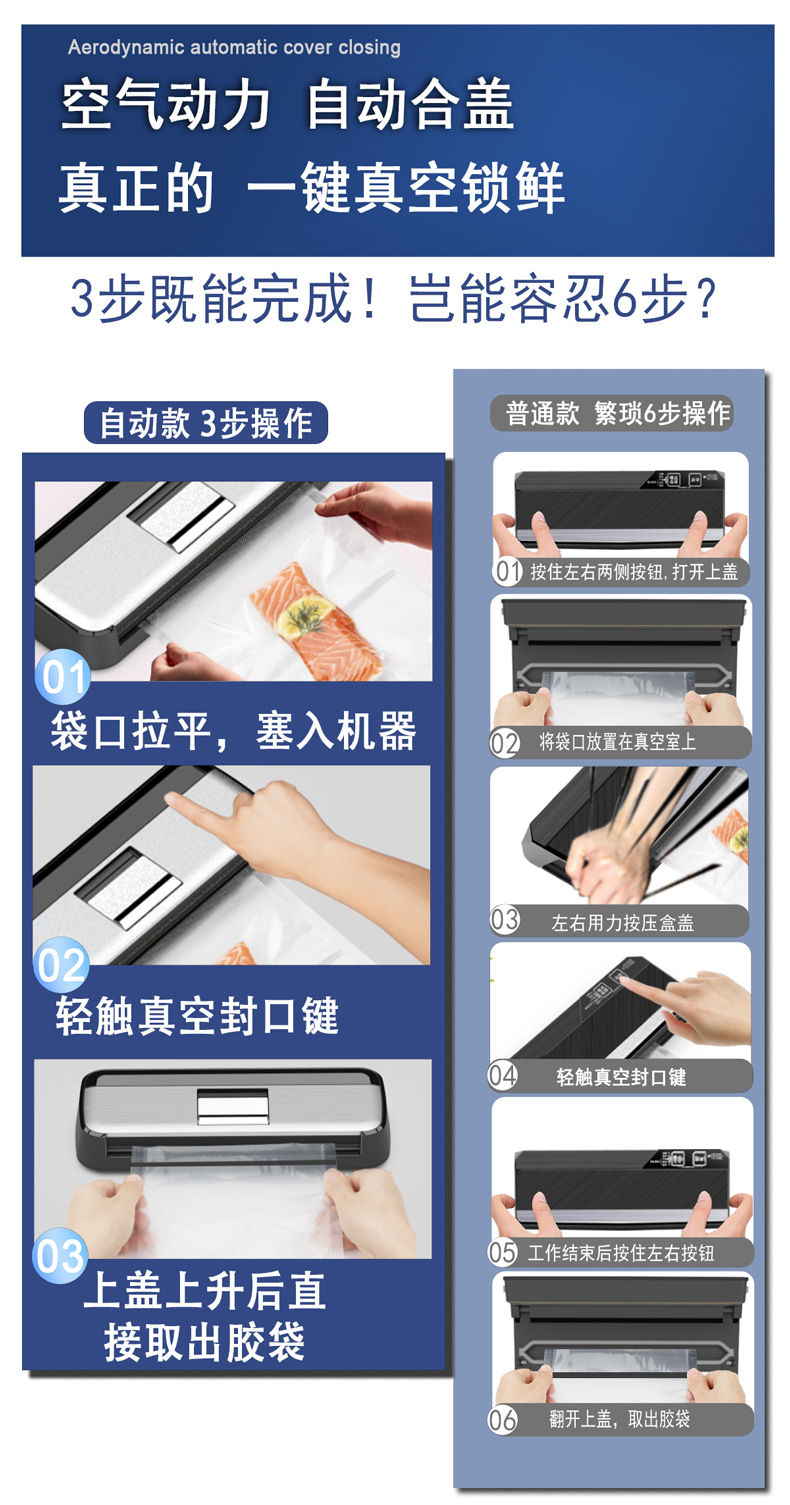 Aerodynamic automatic cover closing

空气动力 自动合盖

真正的 一键真空锁鲜

3步既能完成！岂能容忍6步？

自动款 3步操作

01

袋口拉平，塞入机器

02

轻触真空封口键

03

上盖上升后直接取出胶袋

普通款 繁琐6步操作

01 按住左右两侧按钮，打开上盖

02 将袋口放置在真空室上

03 左右用力按压盒盖

04 轻触真空封口键

05 工作结束后按住左右按钮

06 翻开上盖，取出胶袋