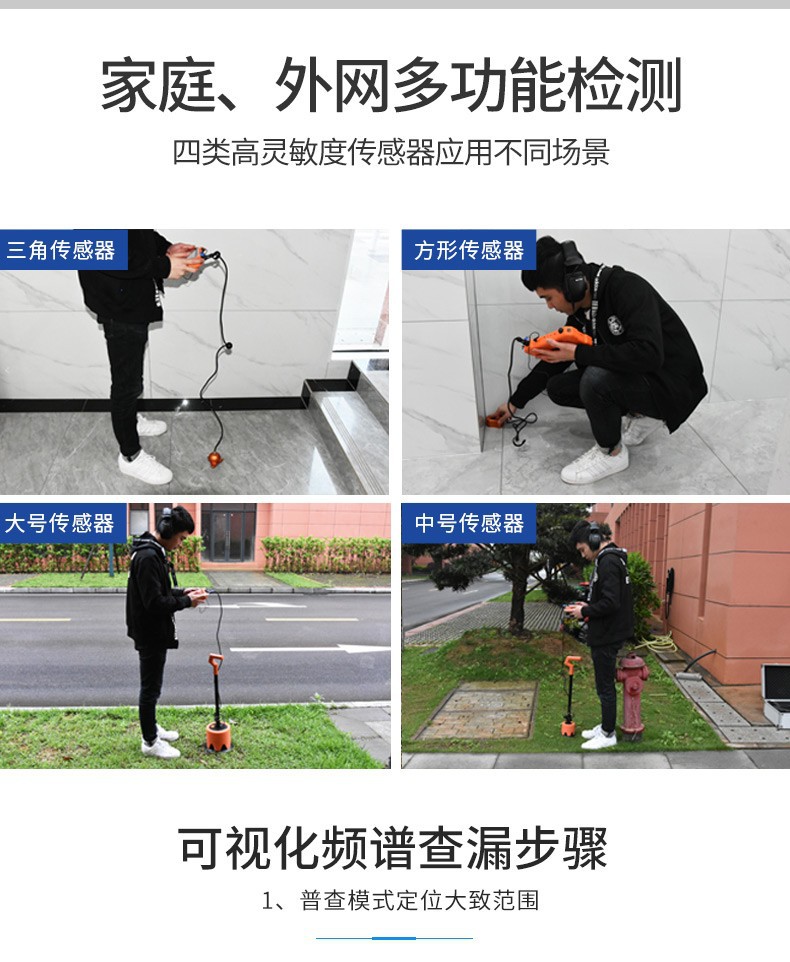 家庭、外网多功能检测

四类高灵敏度传感器应用不同场景

三角传感器

方形传感器

大号传感器

中号传感器

可视化频谱查漏步骤

1、普查模式定位大致范围