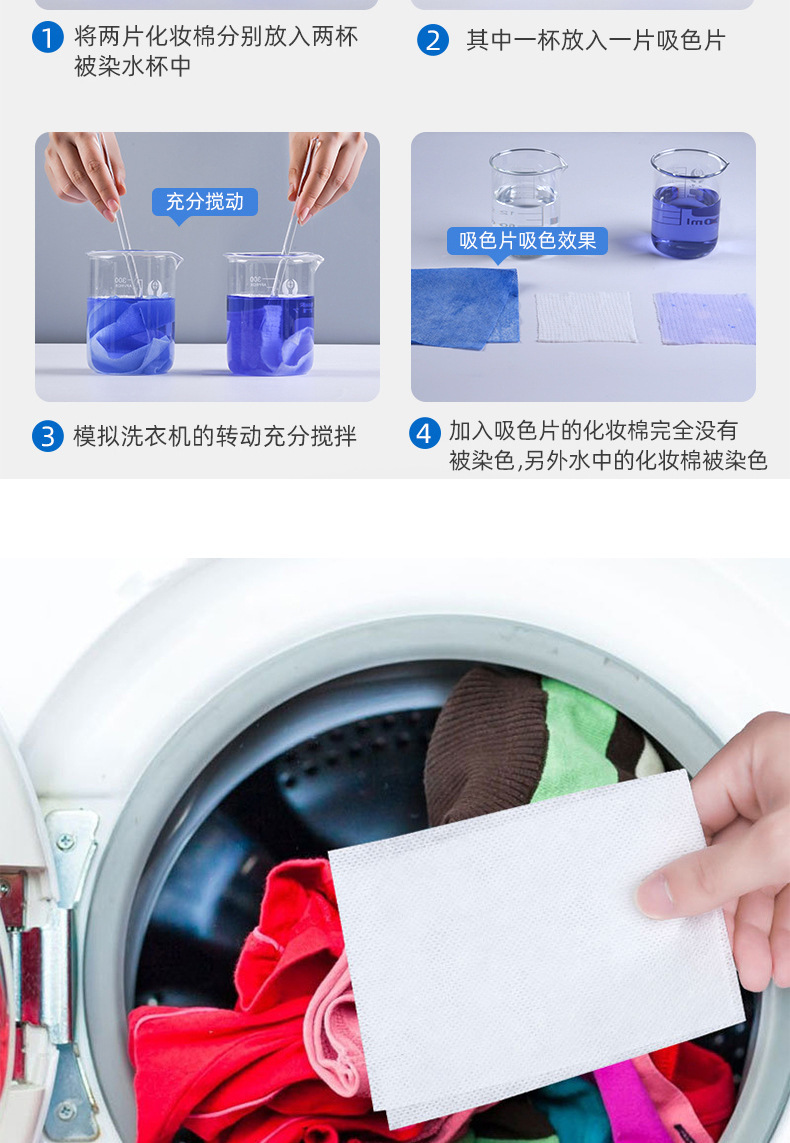 1 将两片化妆棉分别放入两杯被染水杯中

2 其中一杯放入一片吸色片

充分搅动

吸色片吸色效果

3 模拟洗衣机的转动充分搅拌

4 加入吸色片的化妆棉完全没有被染色,另外水中的化妆棉被染色