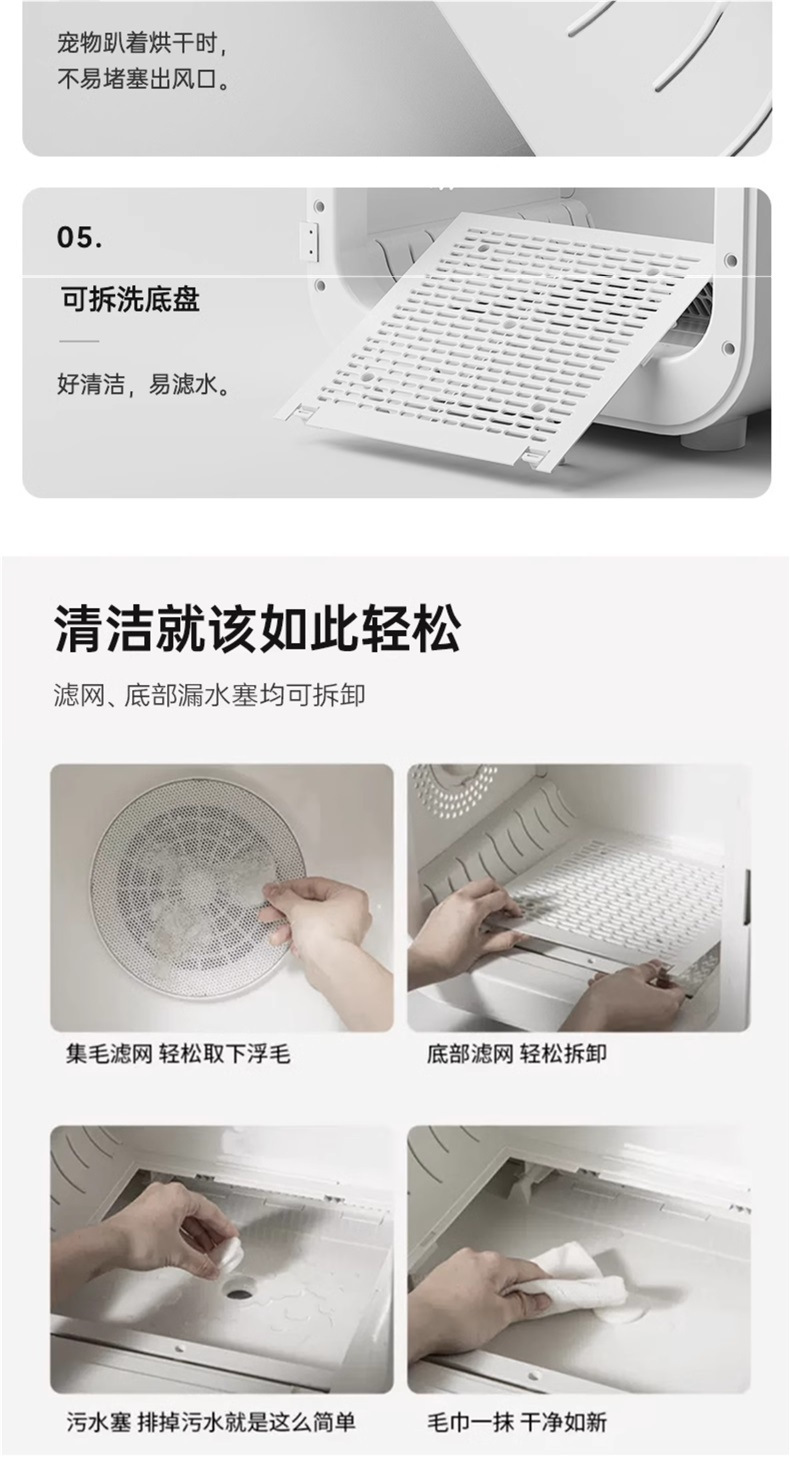 宠物趴着烘干时，
不易堵塞出风口。

05.

可拆洗底盘

好清洁，易滤水。

清洁就该如此轻松

滤网、底部漏水塞均可拆卸

集毛滤网 轻松取下浮毛

底部滤网 轻松拆卸

污水塞 排掉污水就是这么简单

毛巾一抹 干净如新