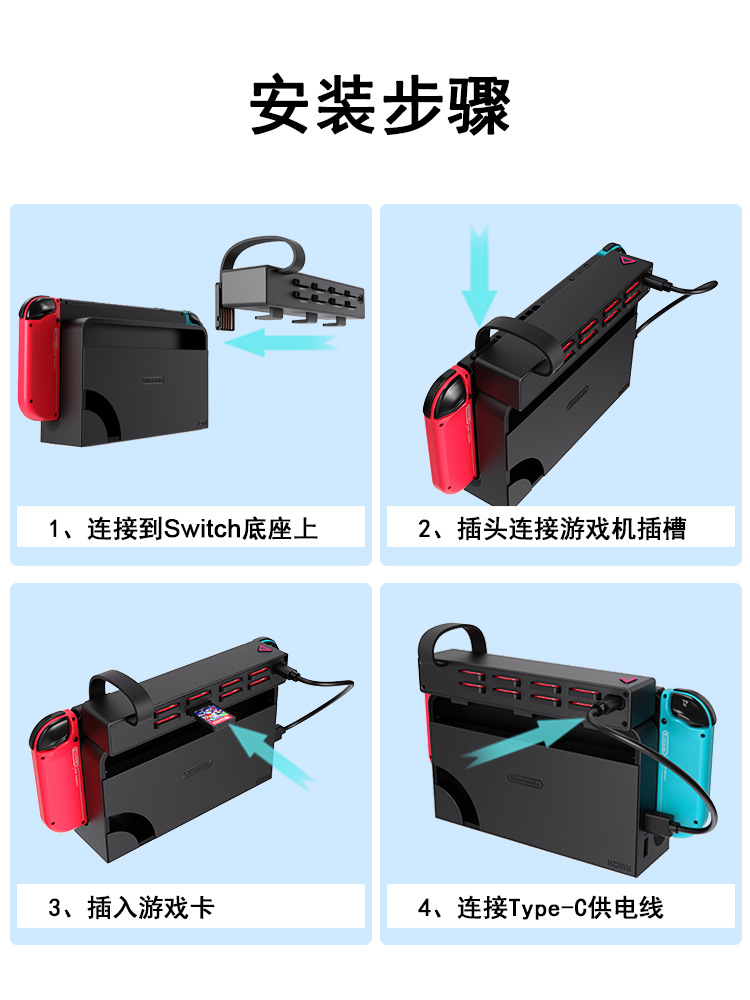 安装步骤

1、连接到Switch底座上

2、插头连接游戏机插槽

3、插入游戏卡

4、连接Type-C供电线