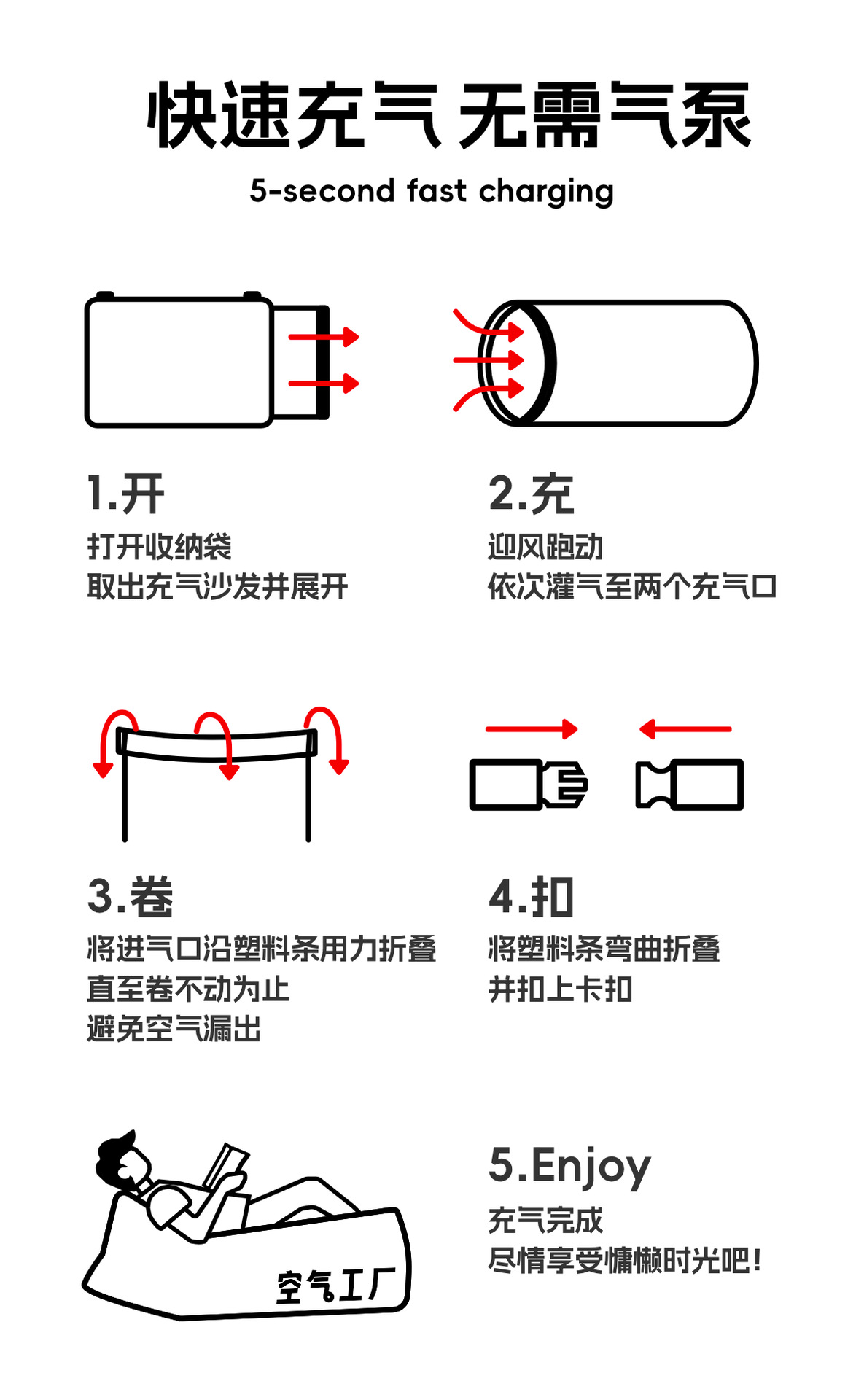 快速充气 无需气泵

5-second fast charging

1.开
打开收纳袋
取出充气沙发并展开

2.充
迎风跑动
依次灌气至两个充气口

3.卷
将进气口沿塑料条用力折叠
直至卷不动为止
避免空气漏出

4.扣
将塑料条弯曲折叠
并扣上卡扣

空气工厂

5.Enjoy
充气完成
尽情享受慵懒时光吧!