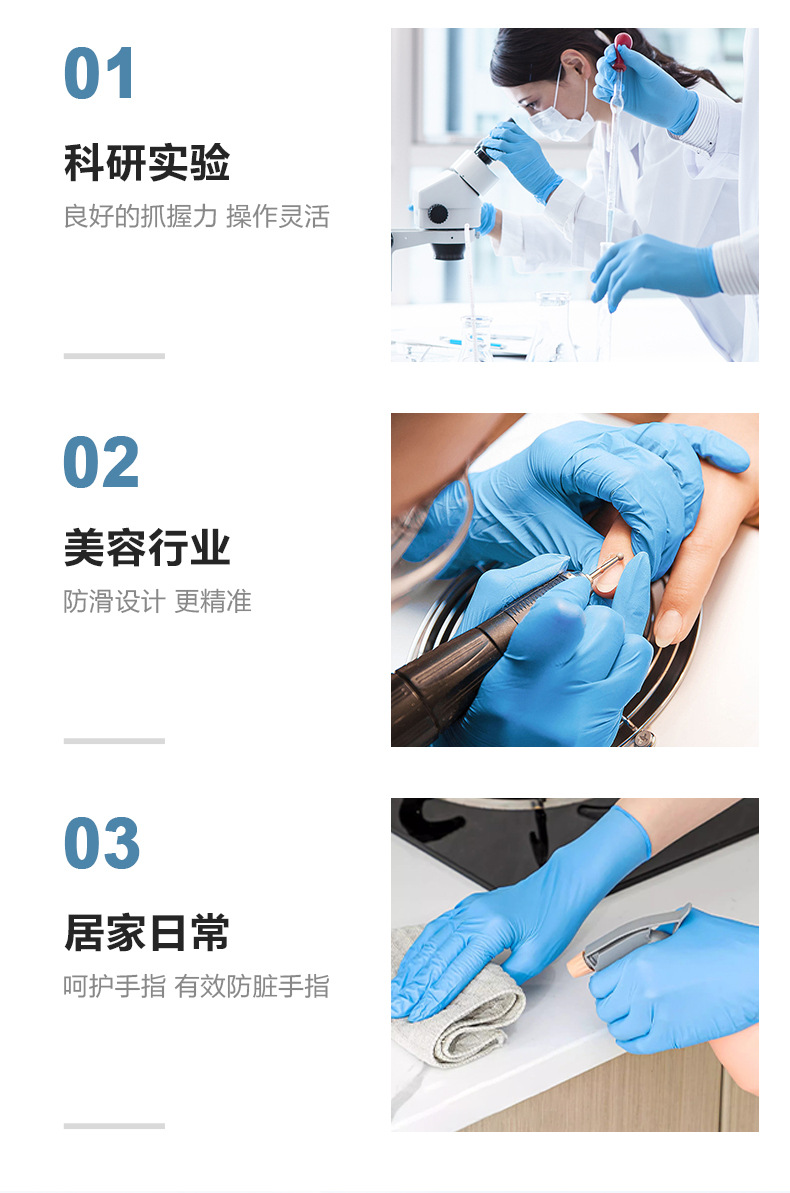 01

科研实验

良好的抓握力 操作灵活

02

美容行业

防滑设计 更精准

03

居家日常

呵护手指 有效防脏手指