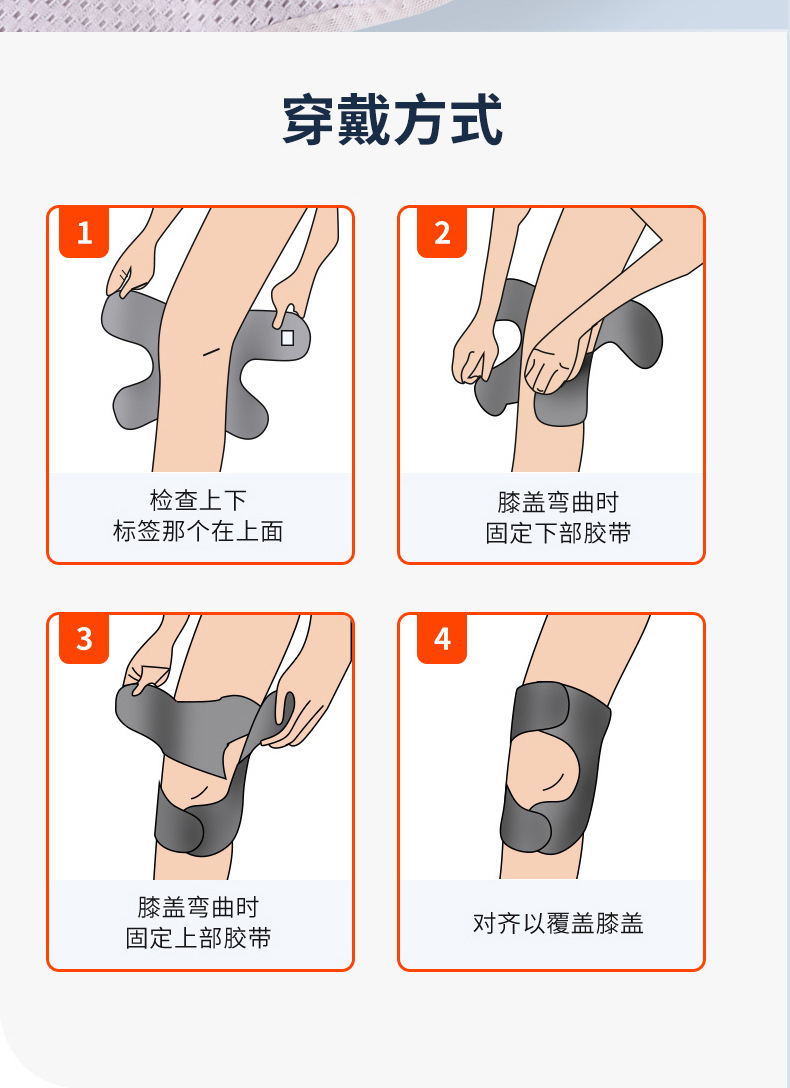 穿戴方式

1
检查上下
标签那个在上面

2
膝盖弯曲时
固定下部胶带

3
膝盖弯曲时
固定上部胶带

4
对齐以覆盖膝盖