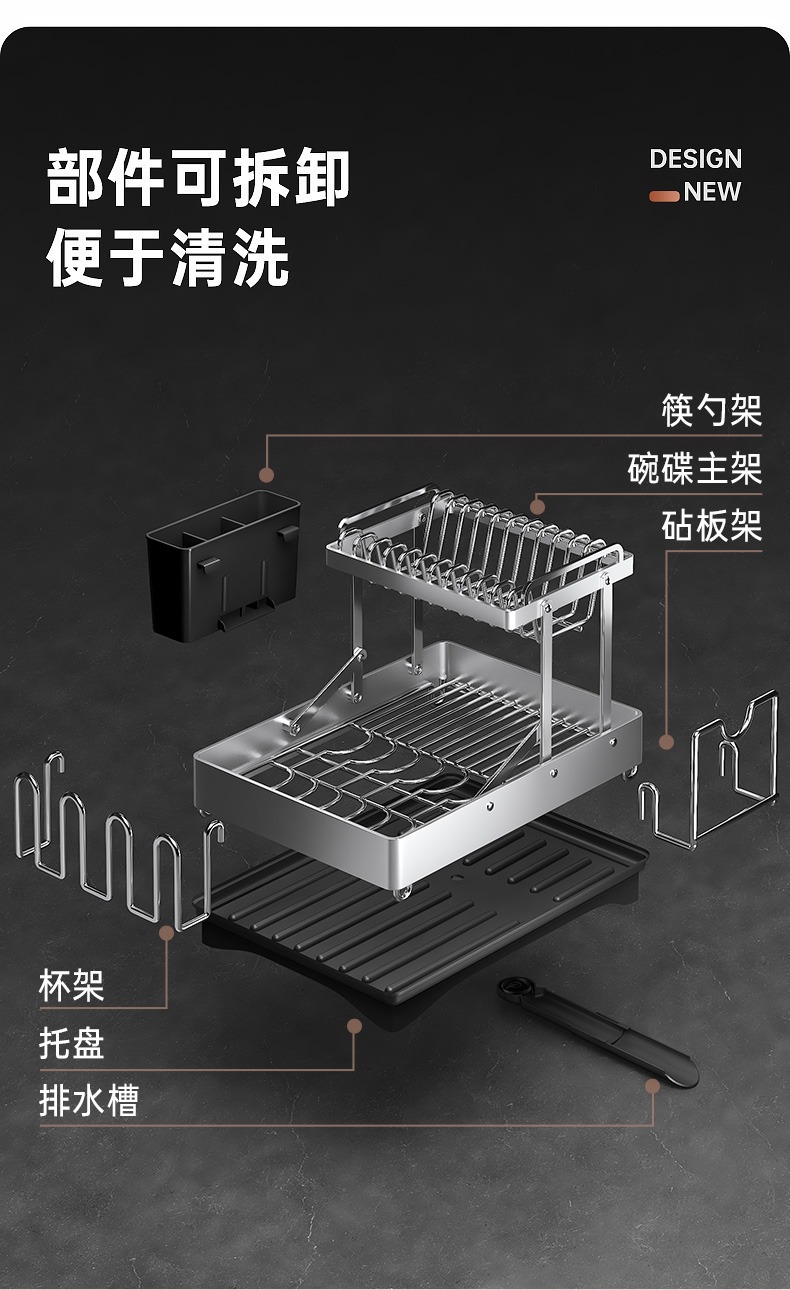 部件可拆卸
便于清洗

DESIGN
NEW

筷勺架

碗碟主架

砧板架

杯架

托盘

排水槽