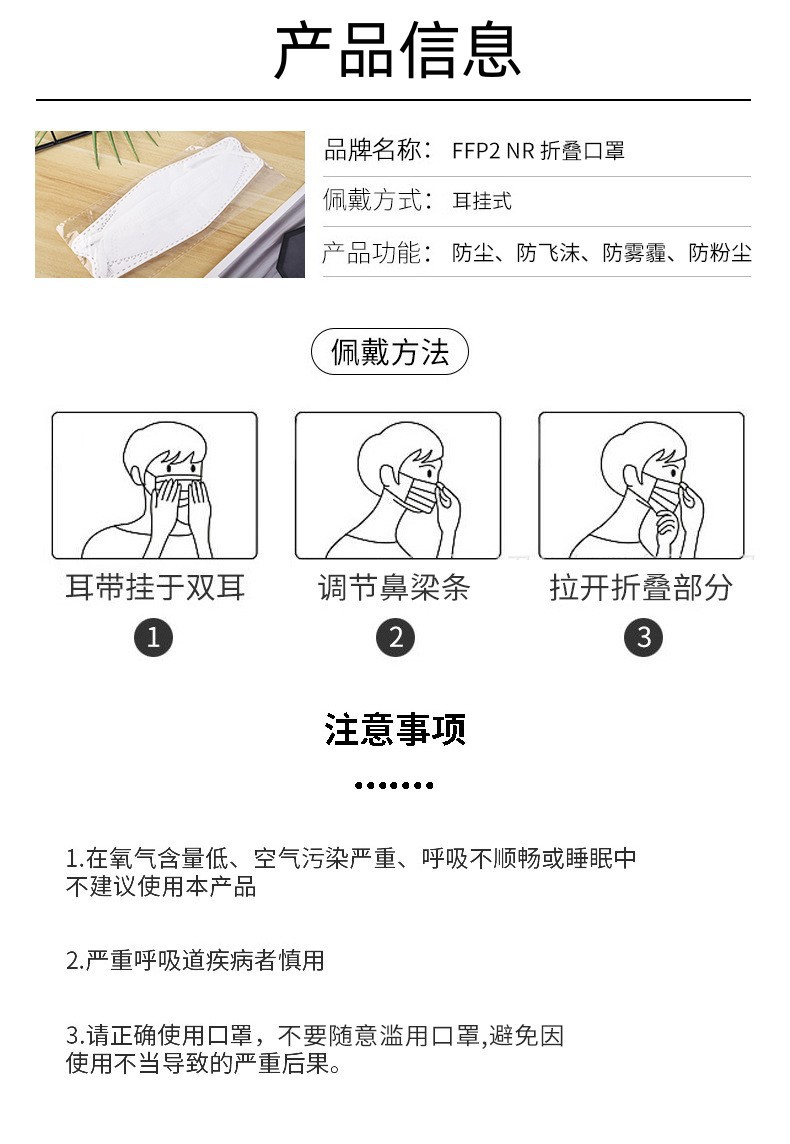 产品信息

品牌名称： FFP2 NR 折叠口罩

佩戴方式： 耳挂式

产品功能： 防尘、防飞沫、防雾霾、防粉尘

佩戴方法

耳带挂于双耳
1

调节鼻梁条
2

拉开折叠部分
3

注意事项

1.在氧气含量低、空气污染严重、呼吸不顺畅或睡眠中不建议使用本产品

2.严重呼吸道疾病者慎用

3.请正确使用口罩，不要随意滥用口罩,避免因使用不当导致的严重后果。