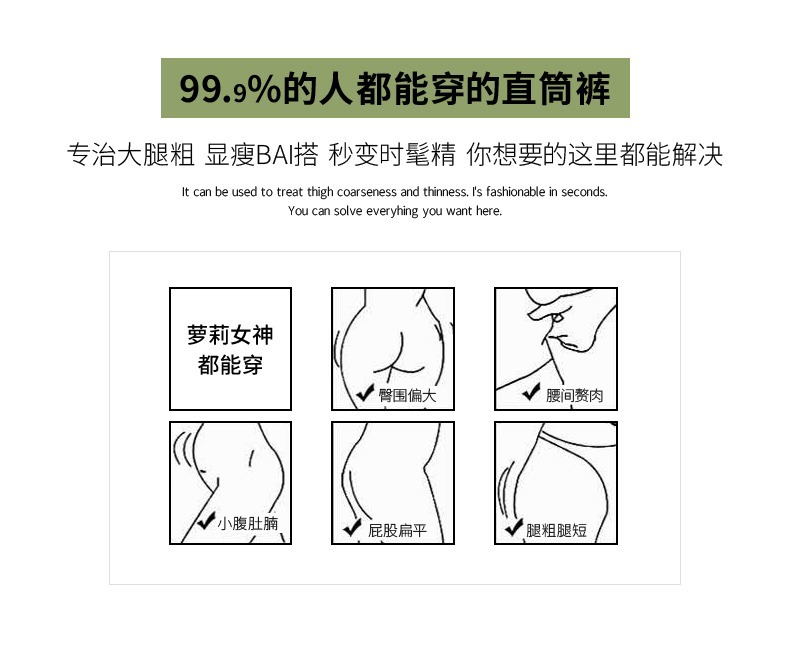 99.9%的人都能穿的直筒裤

专治大腿粗 显瘦BAI搭 秒变时髦精 你想要的这里都能解决

It can be used to treat thigh coarseness and thinness. I's fashionable in seconds. You can solve everyhing you want here.

萝莉女神都能穿

✔臀围偏大

✔腰间赘肉

✔小腹肚腩

✔屁股扁平

✔腿粗腿短