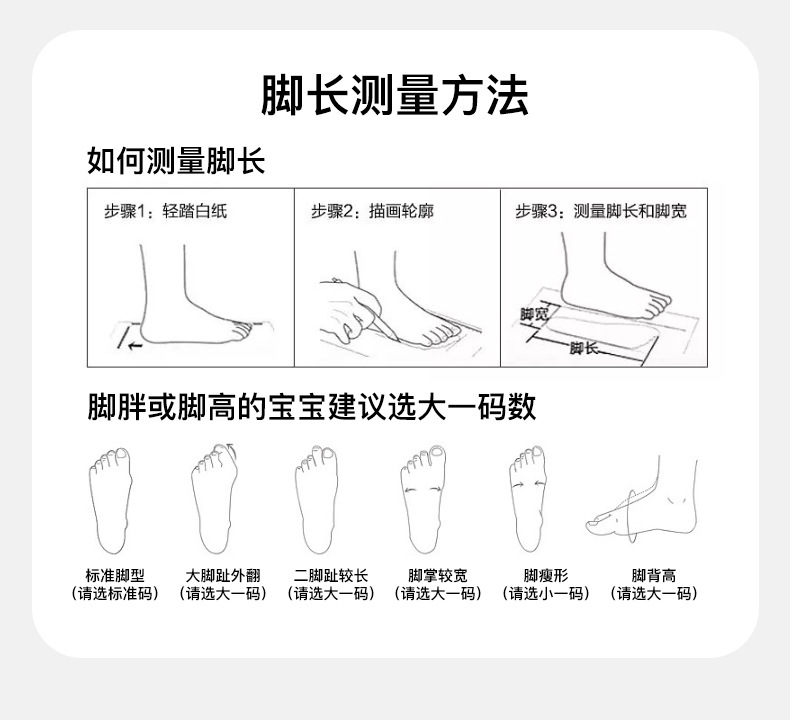 脚长测量方法

如何测量脚长

步骤1：轻踏白纸

步骤2：描画轮廓

步骤3：测量脚长和脚宽

脚宽

脚长

脚胖或脚高的宝宝建议选大一码数

标准脚型
（请选标准码）

大脚趾外翻
（请选大一码）

二脚趾较长
（请选大一码）

脚掌较宽
（请选大一码）

脚瘦形
（请选小一码）

脚背高
（请选大一码）