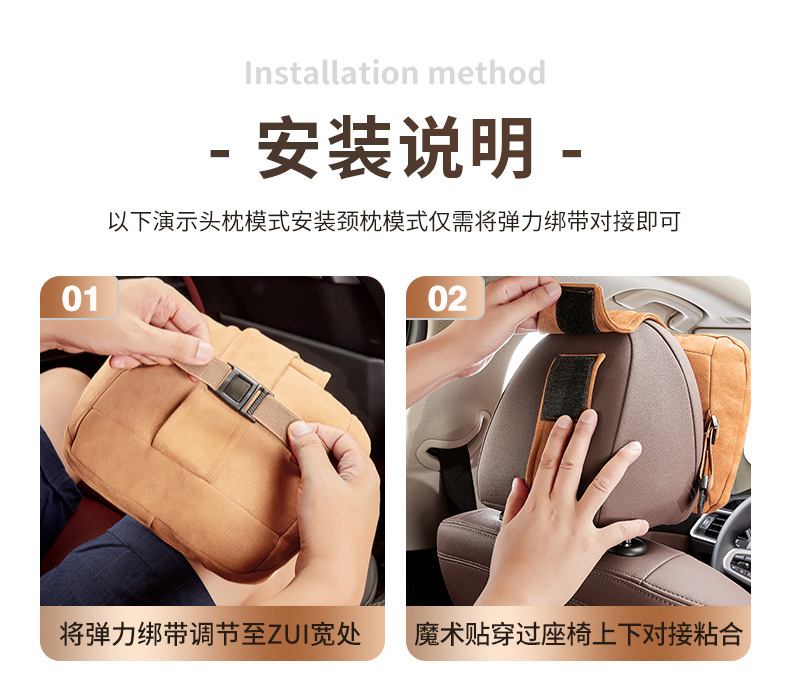 Installation method

- 安装说明 -

以下演示头枕模式安装颈枕模式仅需将弹力绑带对接即可

01

将弹力绑带调节至ZUI宽处

02

魔术贴穿过座椅上下对接粘合