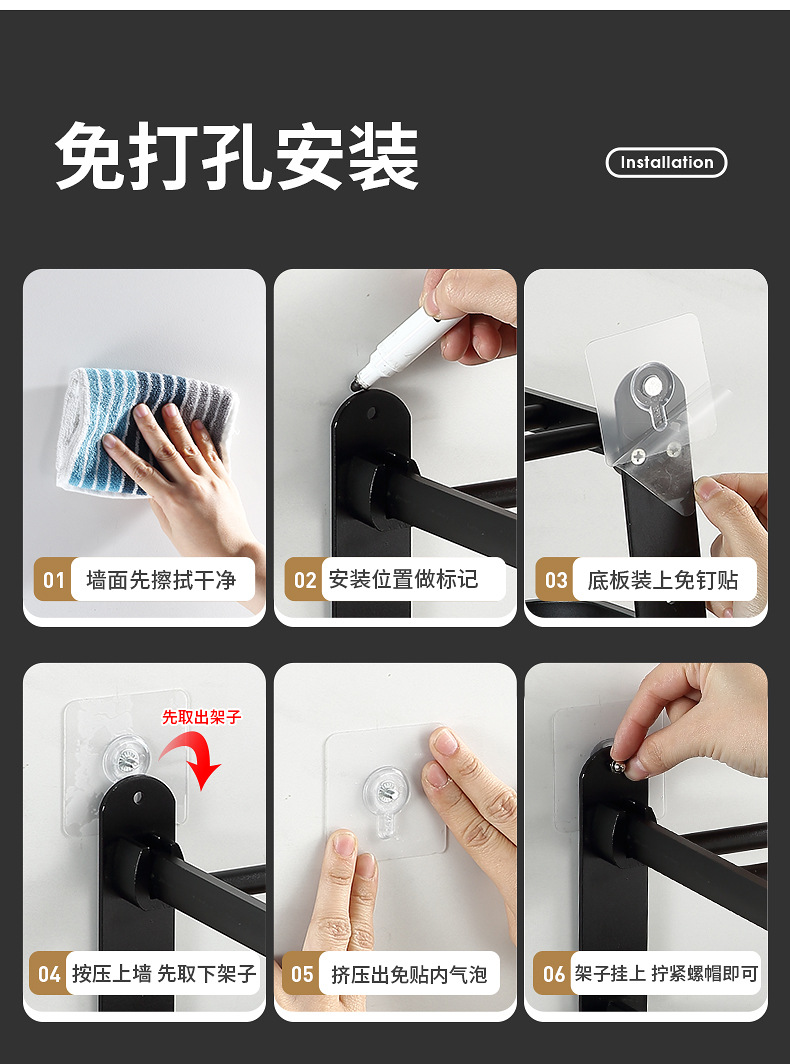 免打孔安装

Installation

01 墙面先擦拭干净

02 安装位置做标记

03 底板装上免钉贴

先取出架子

04 按压上墙 先取下架子

05 挤压出免贴内气泡

06 架子挂上 拧紧螺帽即可