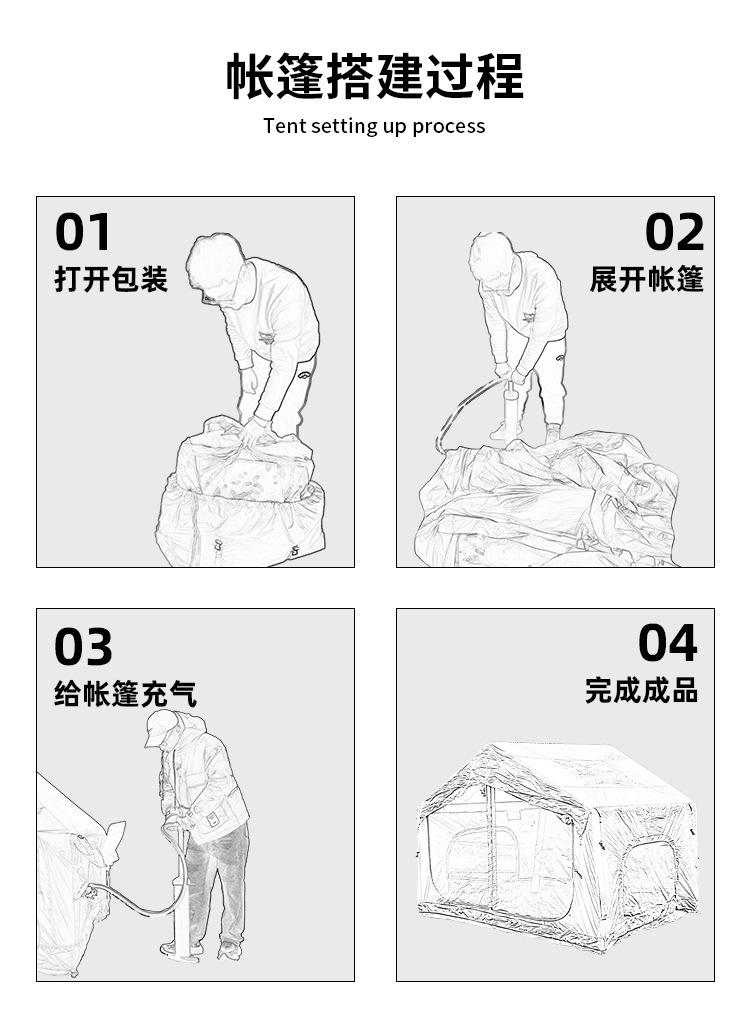 帐篷搭建过程
Tent setting up process

01
打开包装

02
展开帐篷

03
给帐篷充气

04
完成成品