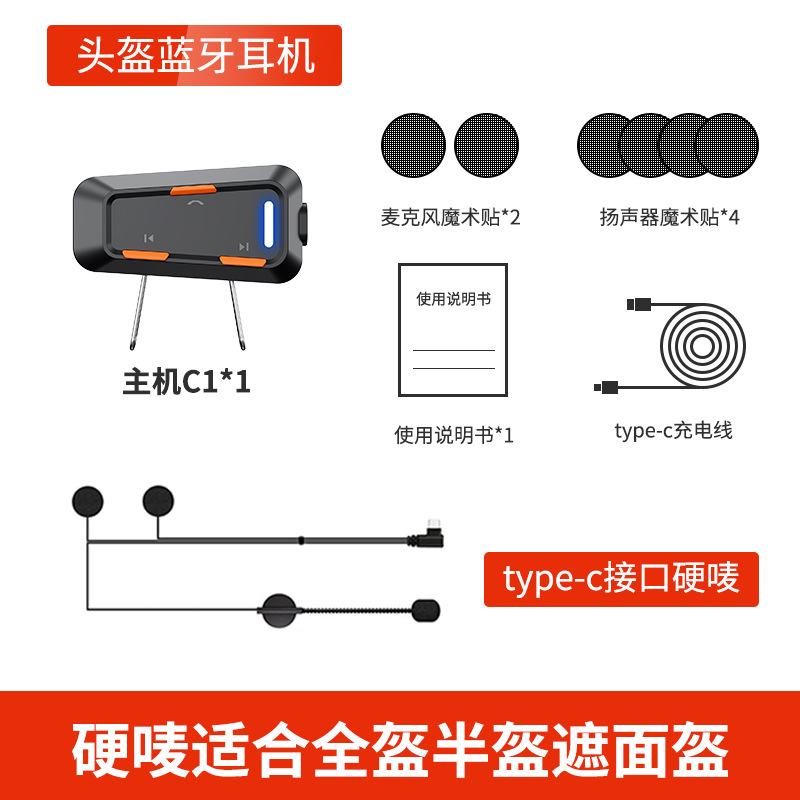 头盔蓝牙耳机

麦克风魔术贴*2

扬声器魔术贴*4

主机C1*1

使用说明书

使用说明书*1

type-c充电线

type-c接口硬唛

硬唛适合全盔半盔遮面盔