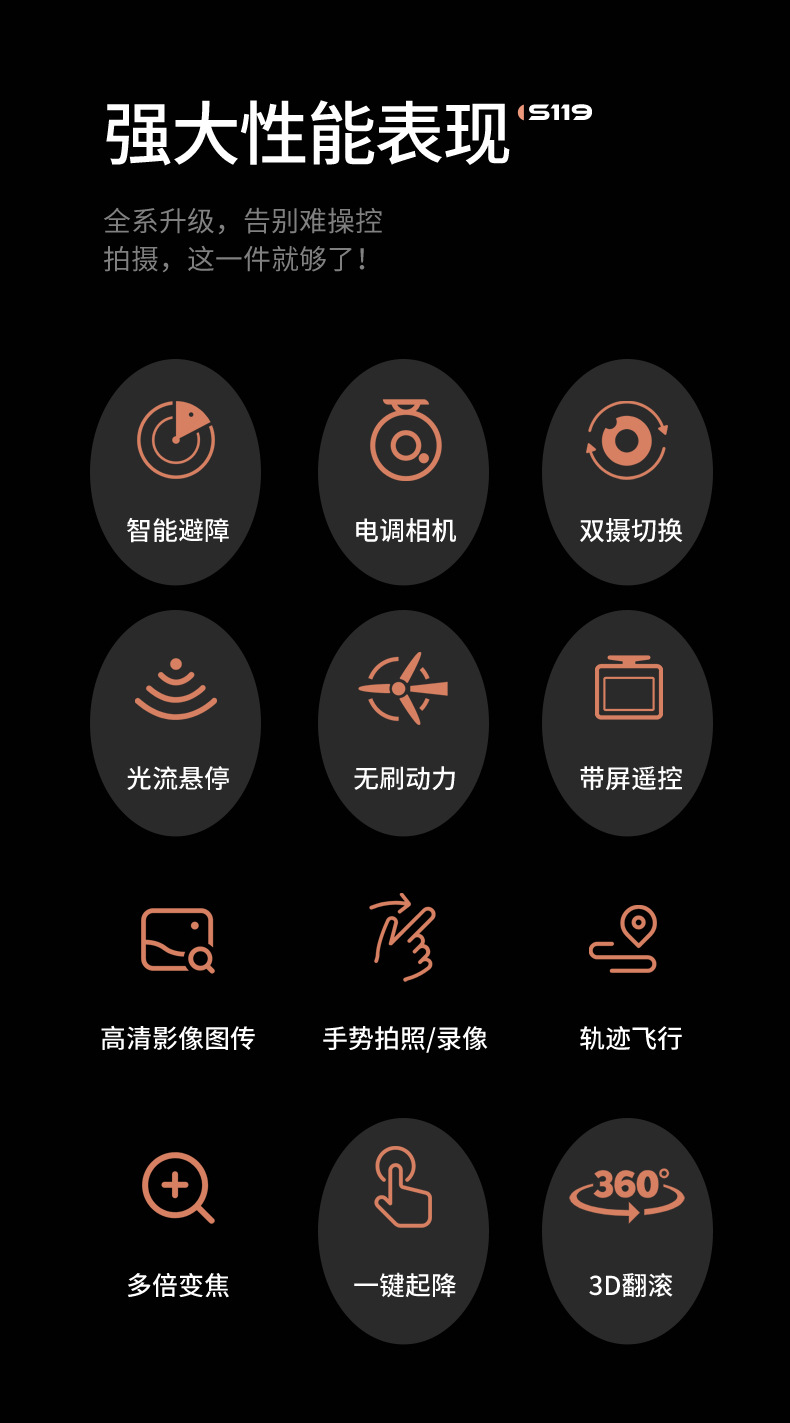 强大性能表现 S119

全系升级，告别难操控
拍摄，这一件就够了！

智能避障

电调相机

双摄切换

光流悬停

无刷动力

带屏遥控

高清影像图传

手势拍照/录像

轨迹飞行

多倍变焦

一键起降

360°

3D翻滚