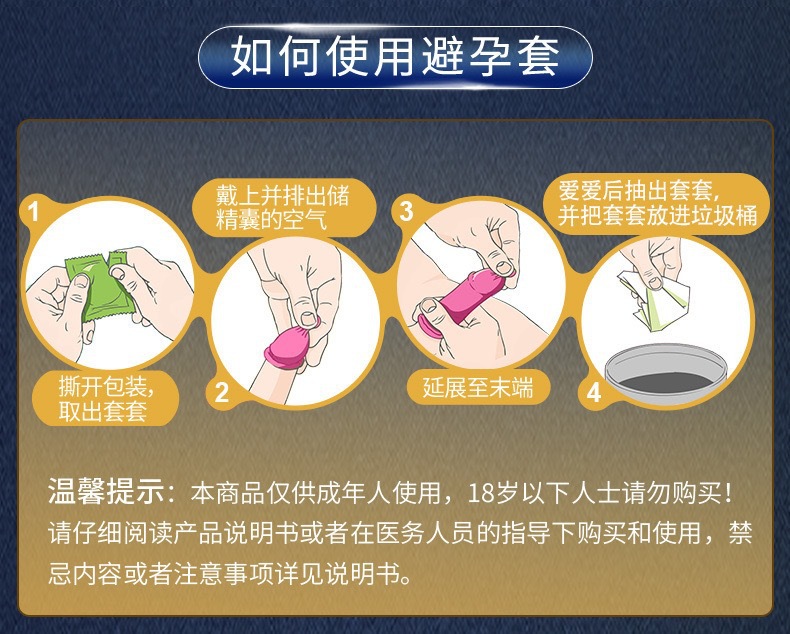 如何使用避孕套

1
撕开包装，取出套套

戴上并排出储精囊的空气
2

3
延展至末端

爱爱后抽出套套，并把套套放进垃圾桶
4

温馨提示：本商品仅供成年人使用，18岁以下人士请勿购买！请仔细阅读产品说明书或者在医务人员的指导下购买和使用，禁忌内容或者注意事项详见说明书。