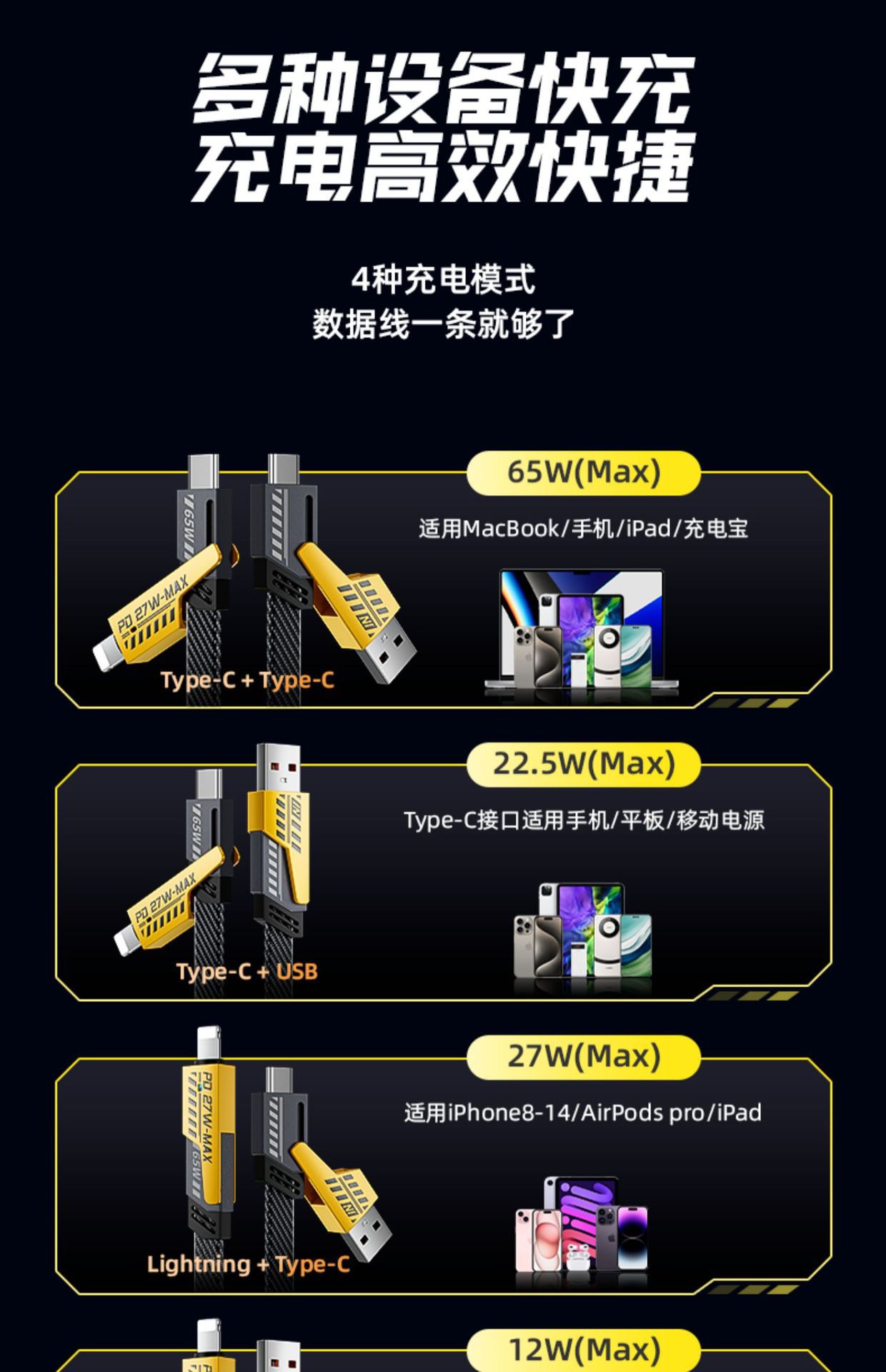 多种设备快充
充电高效快捷

4种充电模式
数据线一条就够了

65W(Max)
适用MacBook/手机/iPad/充电宝
65W
PD 27W-MAX
Type-C + Type-C

22.5W(Max)
Type-C接口适用手机/平板/移动电源
65W
PD 27W-MAX
Type-C + USB

27W(Max)
适用iPhone8-14/AirPods pro/iPad
PD 27W-MAX
65W
Lightning + Type-C

12W(Max)