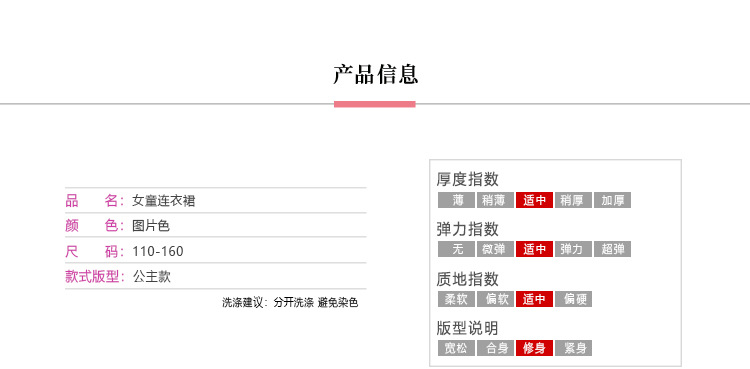 产品信息

品　　名：女童连衣裙
颜　　色：图片色
尺　　码：110-160
款式版型：公主款

洗涤建议：分开洗涤 避免染色

厚度指数
薄 稍薄 适中 稍厚 加厚

弹力指数
无 微弹 适中 弹力 超弹

质地指数
柔软 偏软 适中 偏硬

版型说明
宽松 合身 修身 紧身