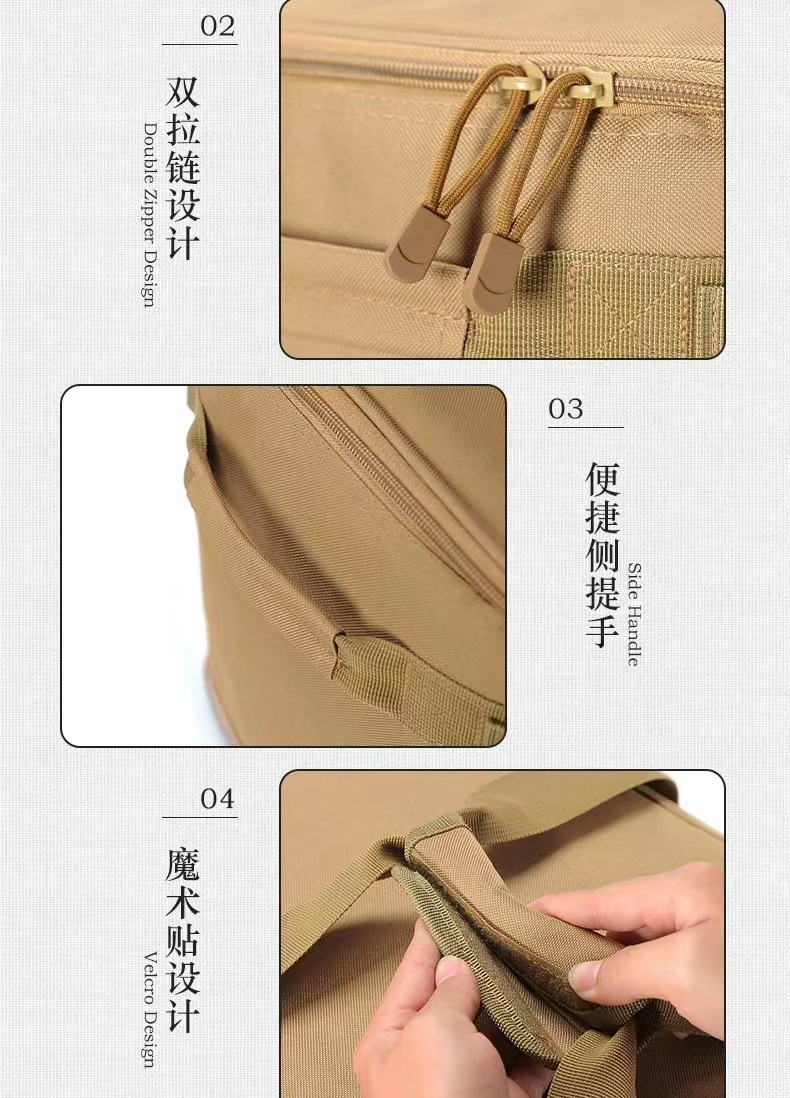 02

双拉链设计

Double Zipper Design

03

便捷侧提手

Side Handle

04

魔术贴设计

Velcro Design