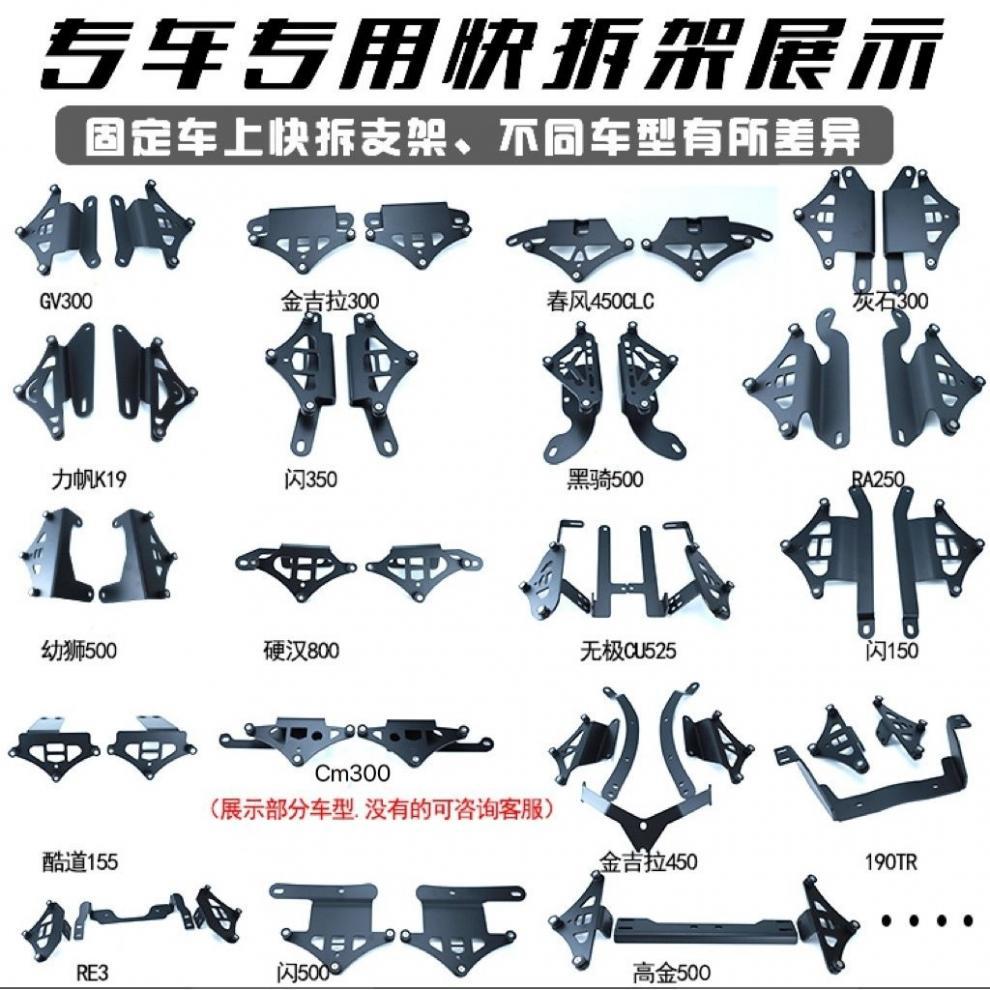 专车专用快拆架展示

固定车上快拆支架、不同车型有所差异

GV300

金吉拉300

春风450CLC

灰石300

力帆K19

闪350

黑骑500

RA250

幼狮500

硬汉800

无极CU525

闪150

Cm300

(展示部分车型.没有的可咨询客服)

酷道155

金吉拉450

190TR

RE3

闪500

高金500

....