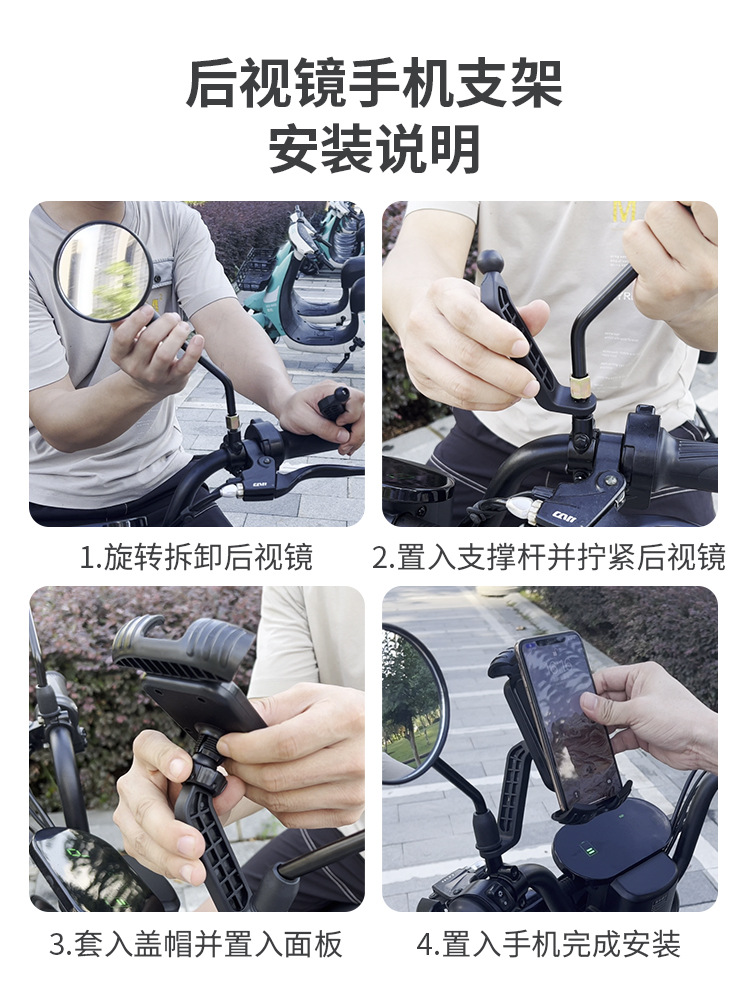 后视镜手机支架
安装说明

1.旋转拆卸后视镜

2.置入支撑杆并拧紧后视镜

3.套入盖帽并置入面板

4.置入手机完成安装