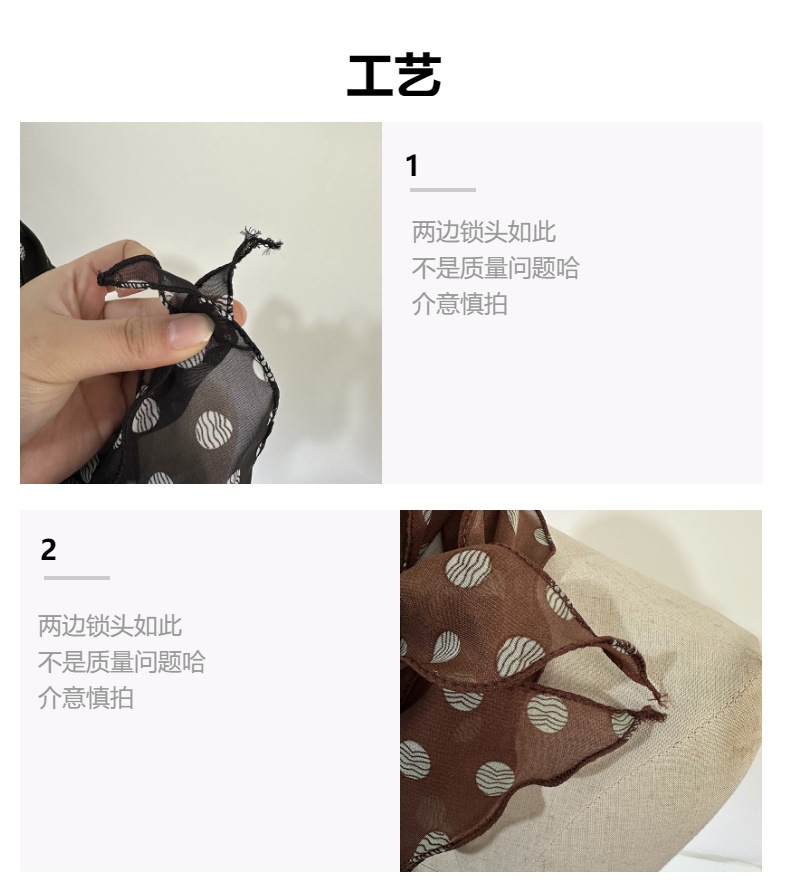 工艺

1

两边锁头如此
不是质量问题哈
介意慎拍

2

两边锁头如此
不是质量问题哈
介意慎拍