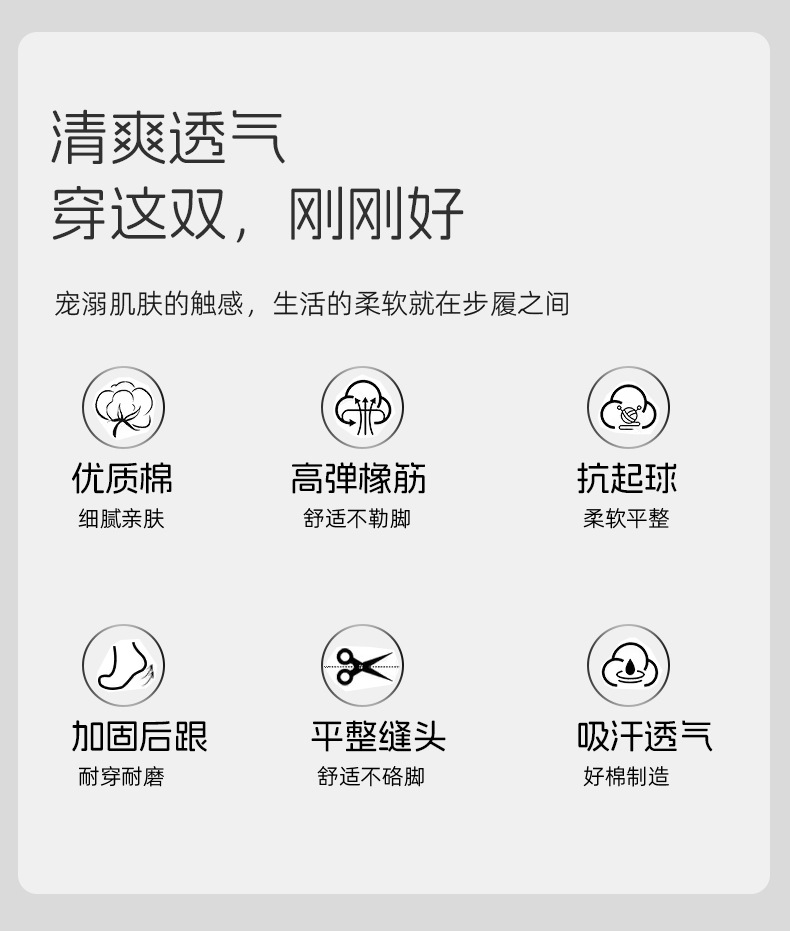 清爽透气
穿这双，刚刚好

宠溺肌肤的触感，生活的柔软就在步履之间

优质棉
细腻亲肤

高弹橡筋
舒适不勒脚

抗起球
柔软平整

加固后跟
耐穿耐磨

平整缝头
舒适不硌脚

吸汗透气
好棉制造