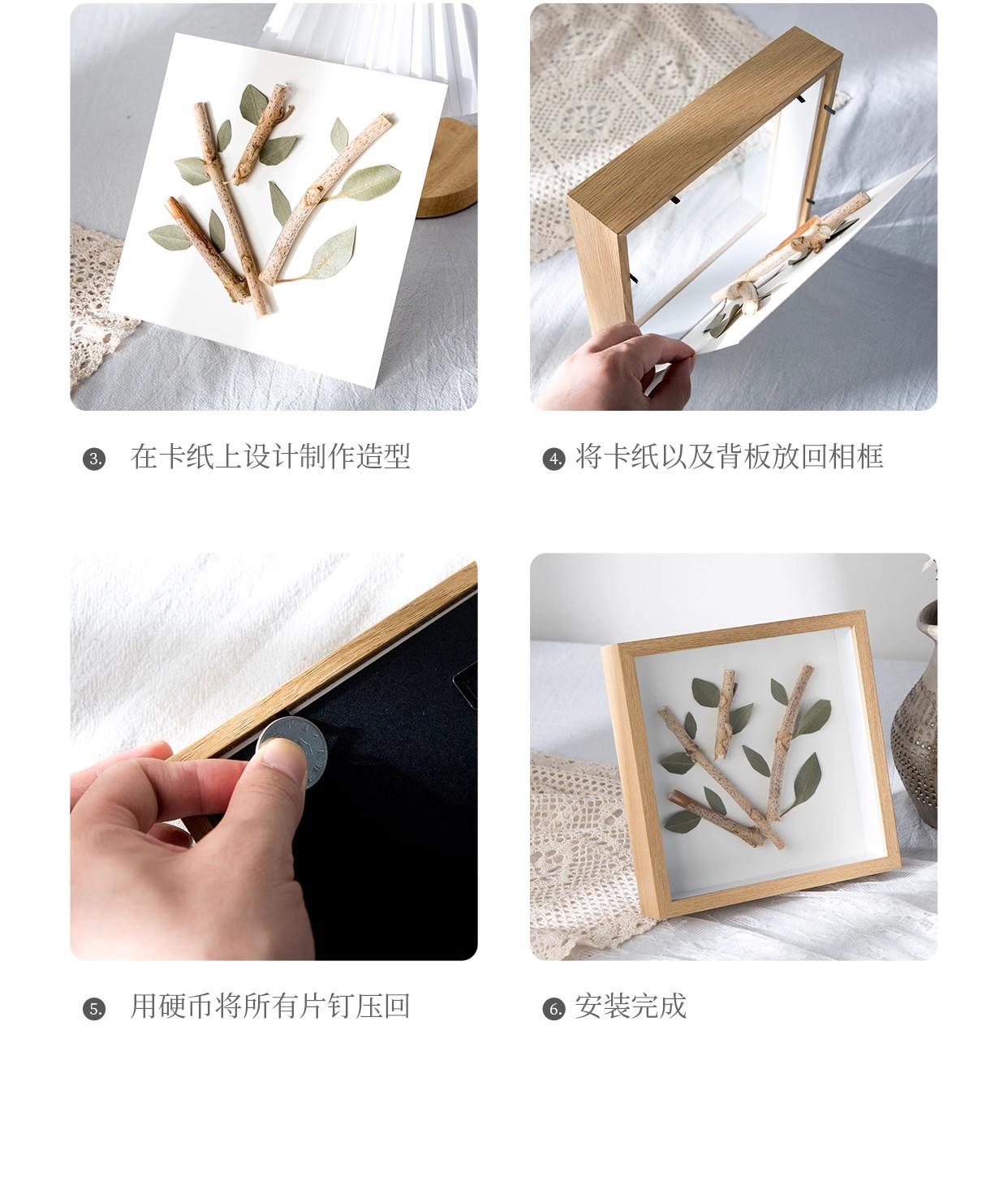 3. 在卡纸上设计制作造型

4. 将卡纸以及背板放回相框

5. 用硬币将所有片钉压回

6. 安装完成